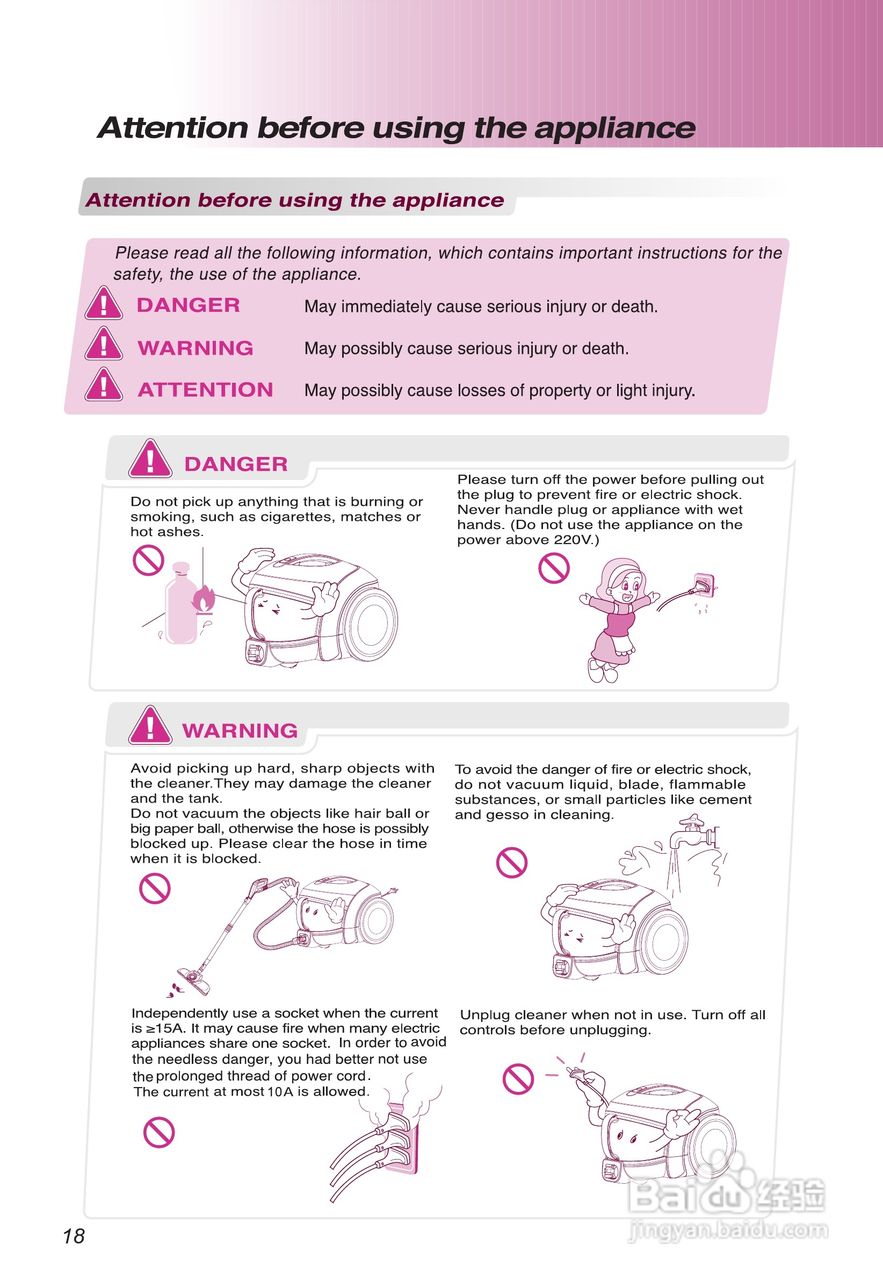 Attention before using the appliance

Attention before using the appliance

Please read all the following information, which contains important instructions for the safety, the use of the appliance.

DANGER May immediately cause serious injury or death.

WARNING May possibly cause serious injury or death.

ATTENTION May possibly cause losses of property or light injury.

DANGER

Do not pick up anything that is burning or smoking, such as cigarettes, matches or hot ashes.

Please turn off the power before pulling out the plug to prevent fire or electric shock. Never handle plug or appliance with wet hands. (Do not use the appliance on the power above 220V.)

WARNING

Avoid picking up hard, sharp objects with the cleaner.They may damage the cleaner and the tank.
Do not vacuum the objects like hair ball or big paper ball, otherwise the hose is possibly blocked up. Please clear the hose in time when it is blocked.

To avoid the danger of fire or electric shock, do not vacuum liquid, blade, flammable substances, or small particles like cement and gesso in cleaning.

Independently use a socket when the current is ≥15A. It may cause fire when many electric appliances share one socket. In order to avoid the needless danger, you had better not use the prolonged thread of power cord.
The current at most 10A is allowed.

Unplug cleaner when not in use. Turn off all controls before unplugging.

18

Baidu 经验
jingyan.baidu.com