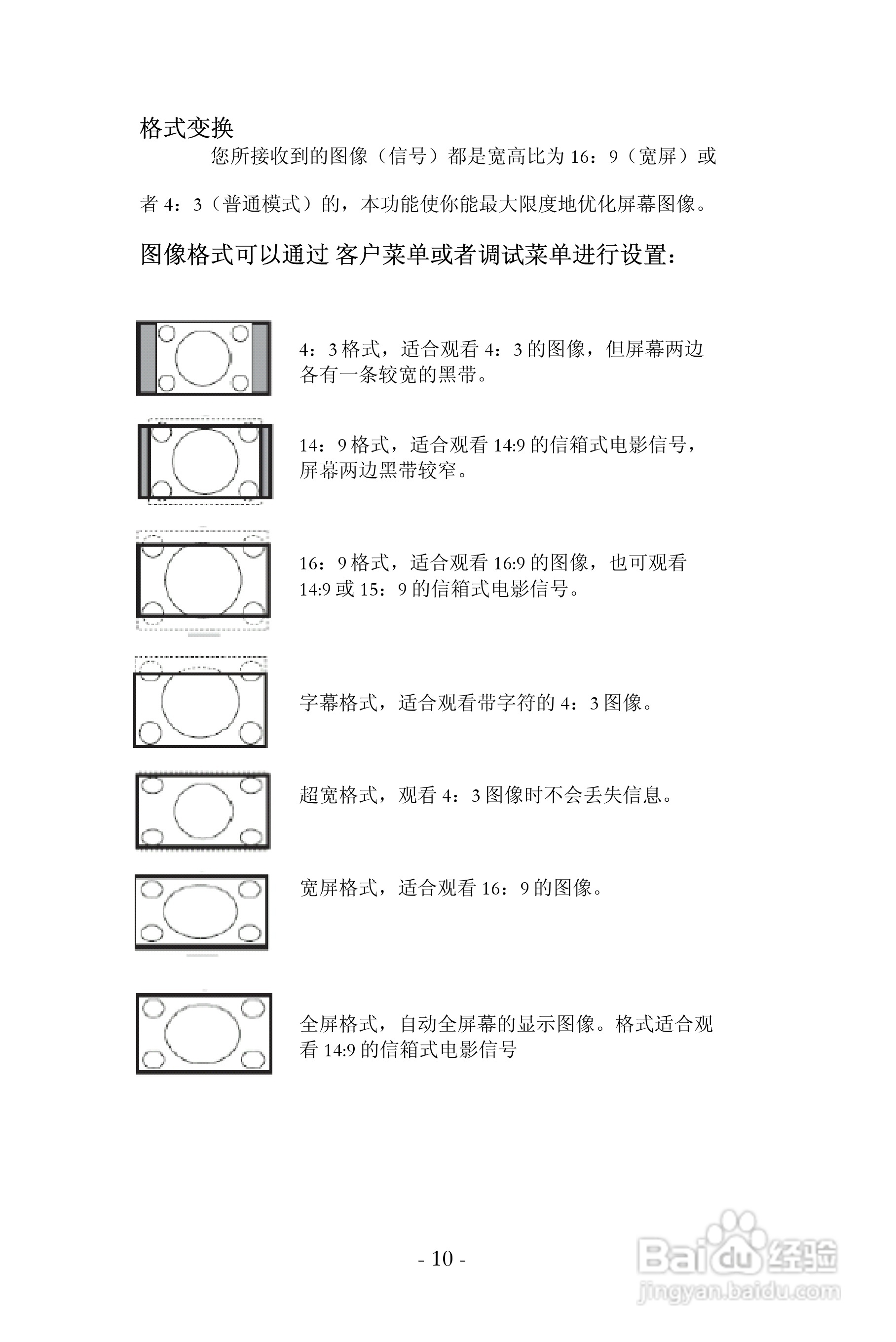 格式变换

您所接收到的图像（信号）都是宽高比为 16：9（宽屏）或者 4：3（普通模式）的，本功能使你能最大限度地优化屏幕图像。

图像格式可以通过 客户菜单或者调试菜单进行设置：

4：3 格式，适合观看 4：3 的图像，但屏幕两边各有一条较宽的黑带。

14：9 格式，适合观看 14:9 的信箱式电影信号，屏幕两边黑带较窄。

16：9 格式，适合观看 16:9 的图像，也可观看 14:9 或 15：9 的信箱式电影信号。

字幕格式，适合观看带字符的 4：3 图像。

超宽格式，观看 4：3 图像时不会丢失信息。

宽屏格式，适合观看 16：9 的图像。

全屏格式，自动全屏幕的显示图像。格式适合观看 14:9 的信箱式电影信号

- 10 -

Baidu 经验
jingyan.baidu.com