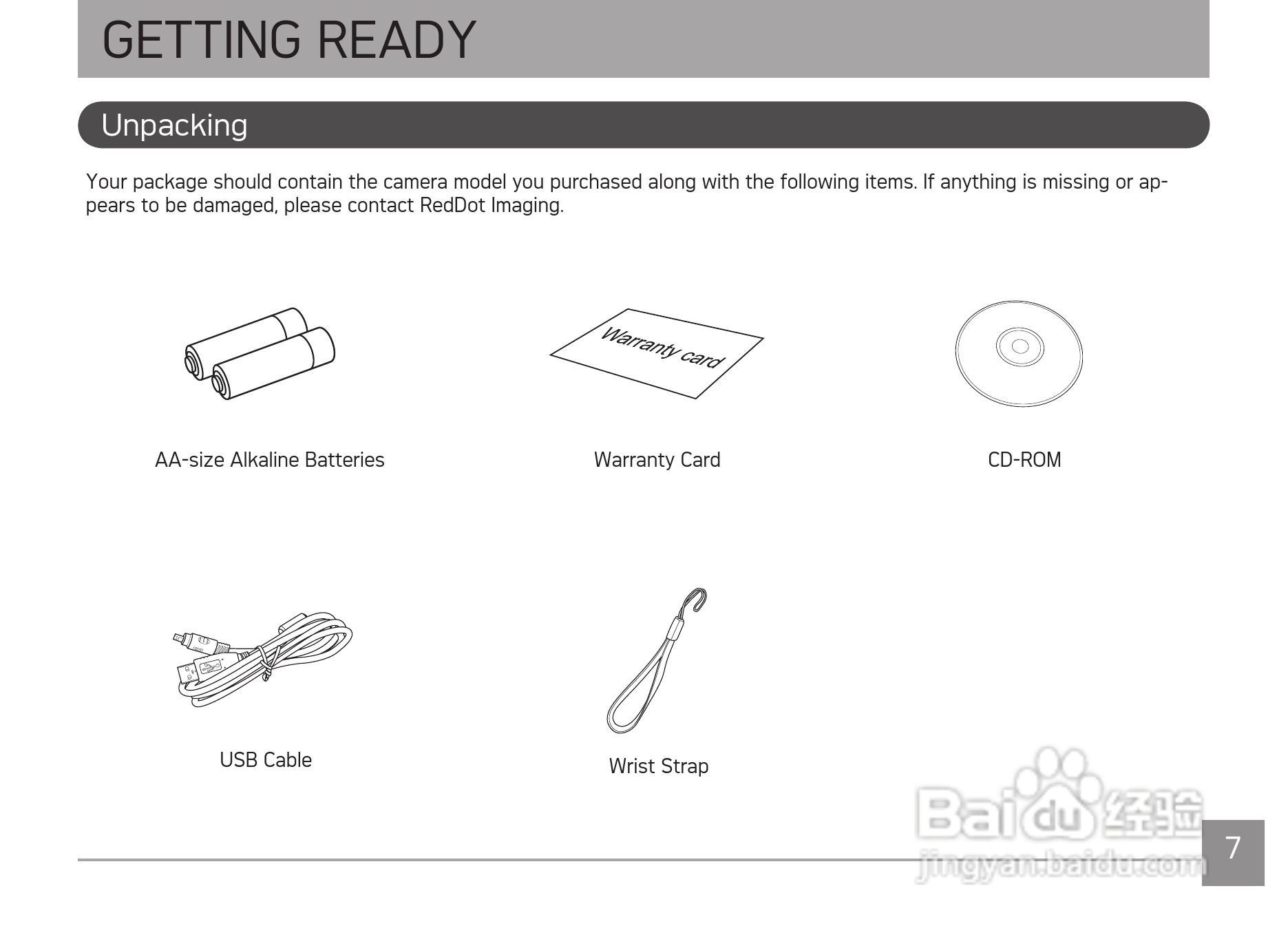 GETTING READY

Unpacking

Your package should contain the camera model you purchased along with the following items. If anything is missing or appears to be damaged, please contact RedDot Imaging.

Warranty card

AA-size Alkaline Batteries

Warranty Card

CD-ROM

USB Cable

Wrist Strap

Baidu 经验
jingyan.baidu.com

7