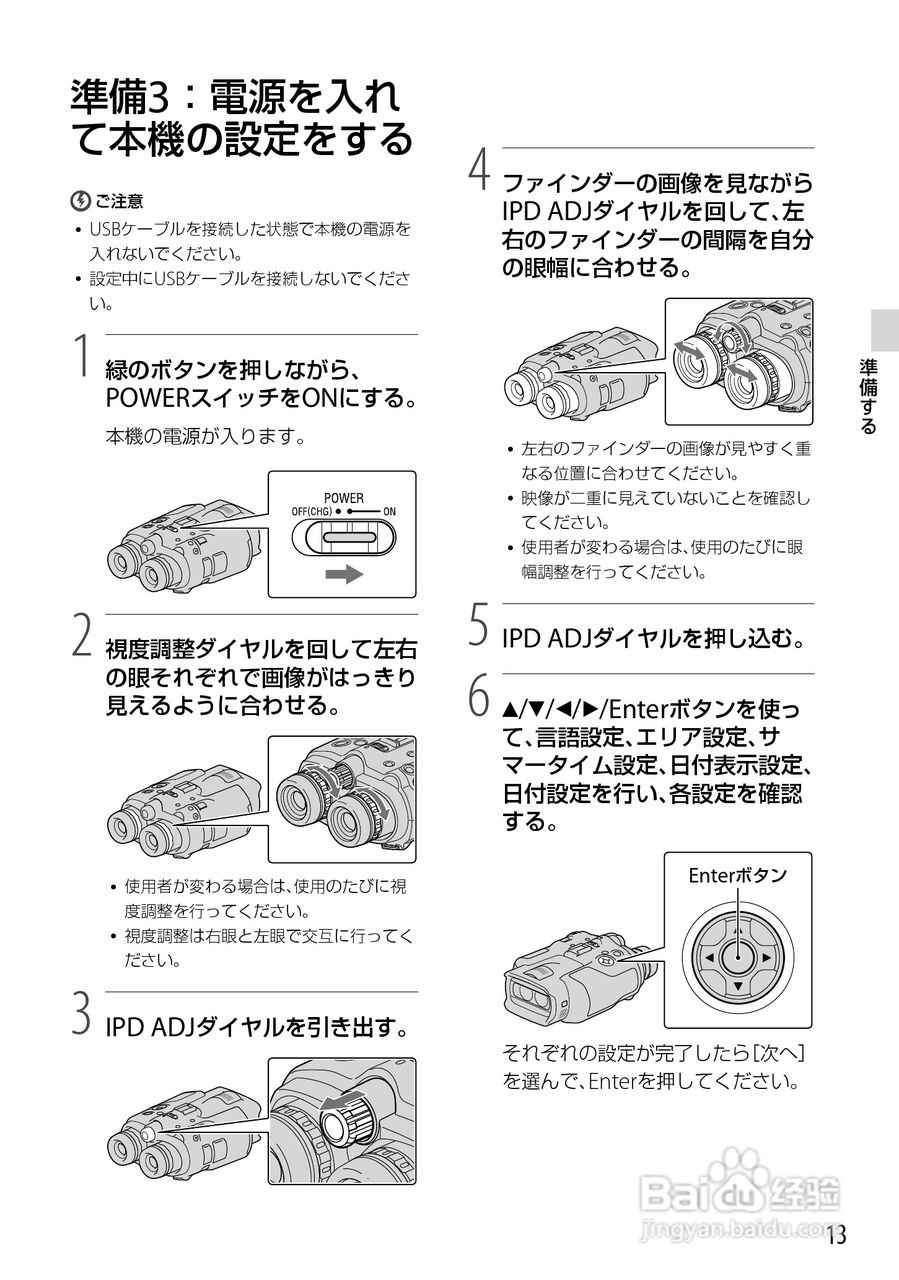 準備3：電源を入れて本機の設定をする

ご注意
• USBケーブルを接続した状態で本機の電源を入れないでください。
• 設定中にUSBケーブルを接続しないでください。

1 緑のボタンを押しながら、POWERスイッチをONにする。

本機の電源が入ります。

POWER
OFF(CHG)
ON

2 視度調整ダイヤルを回して左右の眼それぞれで画像がはっきり見えるように合わせる。

• 使用者が変わる場合は、使用のたびに視度調整を行ってください。
• 視度調整は右眼と左眼で交互に行ってください。

3 IPD ADJダイヤルを引き出す。

4 ファインダーの画像を見ながらIPD ADJダイヤルを回して、左右のファインダーの間隔を自分の眼幅に合わせる。

• 左右のファインダーの画像が見やすく重なる位置に合わせてください。
• 映像が二重に見えていないことを確認してください。
• 使用者が変わる場合は、使用のたびに眼幅調整を行ってください。

5 IPD ADJダイヤルを押し込む。

6 ▲/▼/◀/▶/Enterボタンを使って、言語設定、エリア設定、サマータイム設定、日付表示設定、日付設定を行い、各設定を確認する。

Enterボタン

それぞれの設定が完了したら[次へ]を選んで、Enterを押してください。

準備する

Baidu 经验
jingyan.baidu.com

13