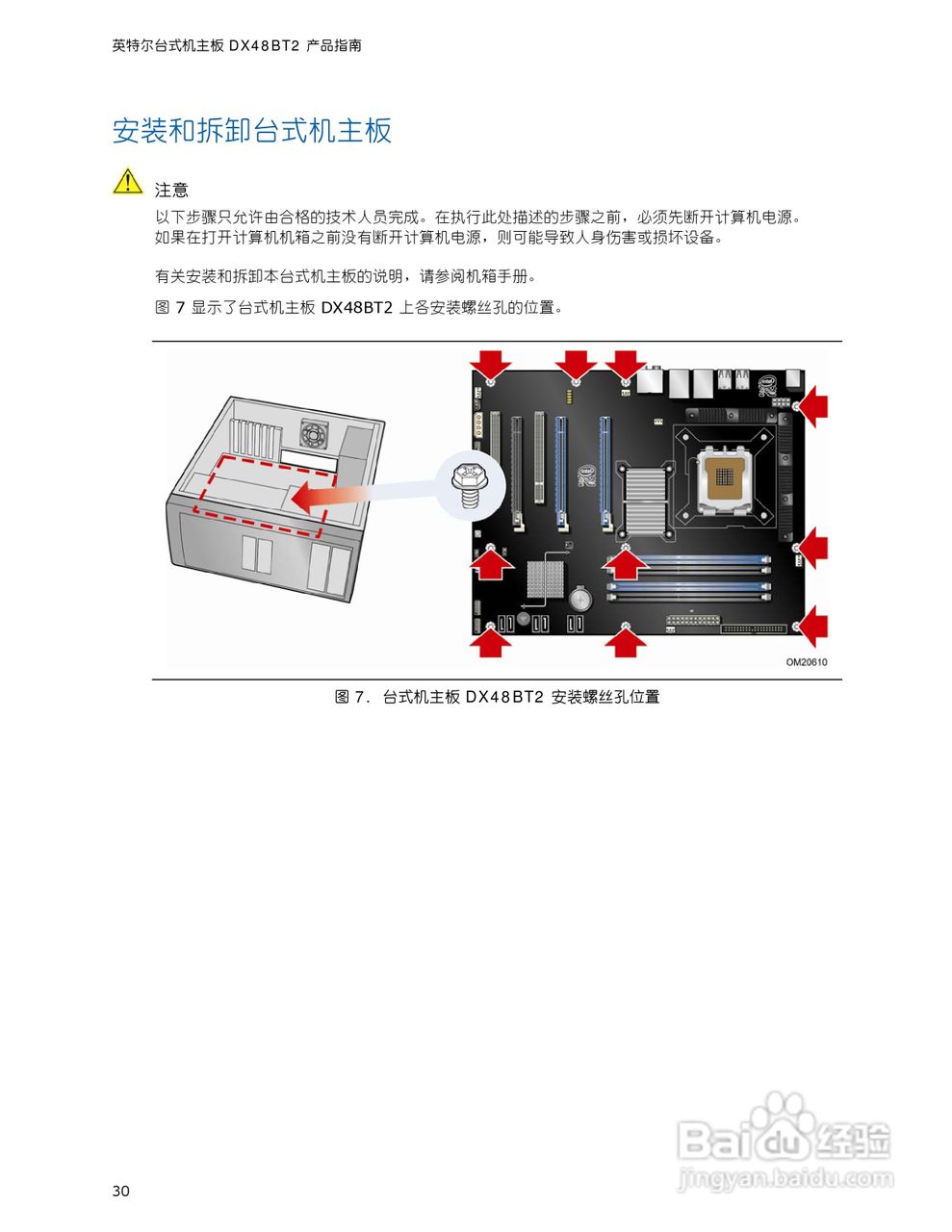 英特尔台式机主板 DX48BT2 产品指南

安装和拆卸台式机主板

注意

以下步骤只允许由合格的技术人员完成。在执行此处描述的步骤之前，必须先断开计算机电源。如果在打开计算机机箱之前没有断开计算机电源，则可能导致人身伤害或损坏设备。

有关安装和拆卸本台式机主板的说明，请参阅机箱手册。

图 7 显示了台式机主板 DX48BT2 上各安装螺丝孔的位置。

OM20610

图 7. 台式机主板 DX48BT2 安装螺丝孔位置

Baidu 经验
jingyan.baidu.com

30