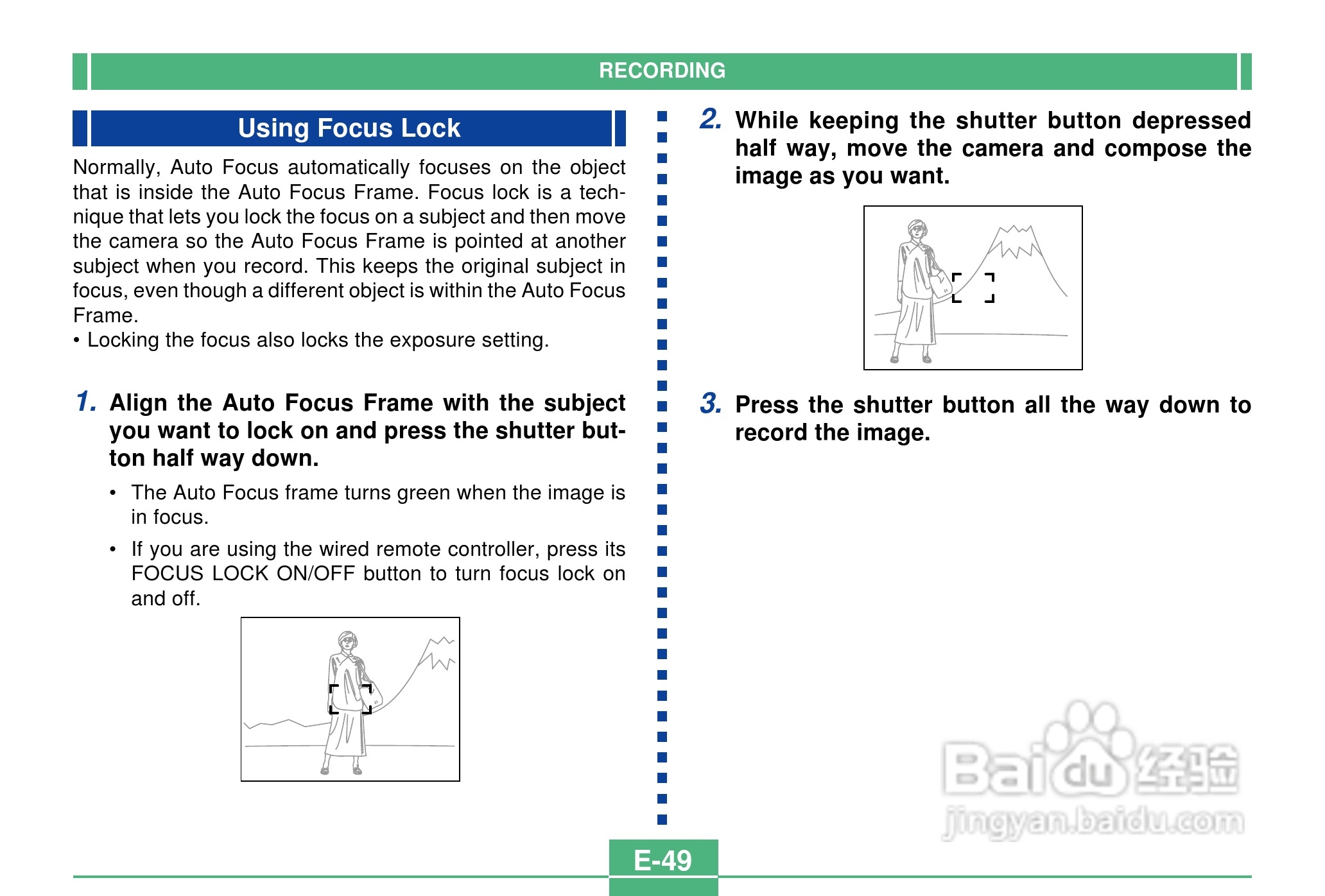 RECORDING

Using Focus Lock

Normally, Auto Focus automatically focuses on the object that is inside the Auto Focus Frame. Focus lock is a technique that lets you lock the focus on a subject and then move the camera so the Auto Focus Frame is pointed at another subject when you record. This keeps the original subject in focus, even though a different object is within the Auto Focus Frame.
• Locking the focus also locks the exposure setting.

1. Align the Auto Focus Frame with the subject you want to lock on and press the shutter button half way down.

• The Auto Focus frame turns green when the image is in focus.

• If you are using the wired remote controller, press its FOCUS LOCK ON/OFF button to turn focus lock on and off.

2. While keeping the shutter button depressed half way, move the camera and compose the image as you want.

3. Press the shutter button all the way down to record the image.

Baidu 经验
jingyan.baidu.com

E-49