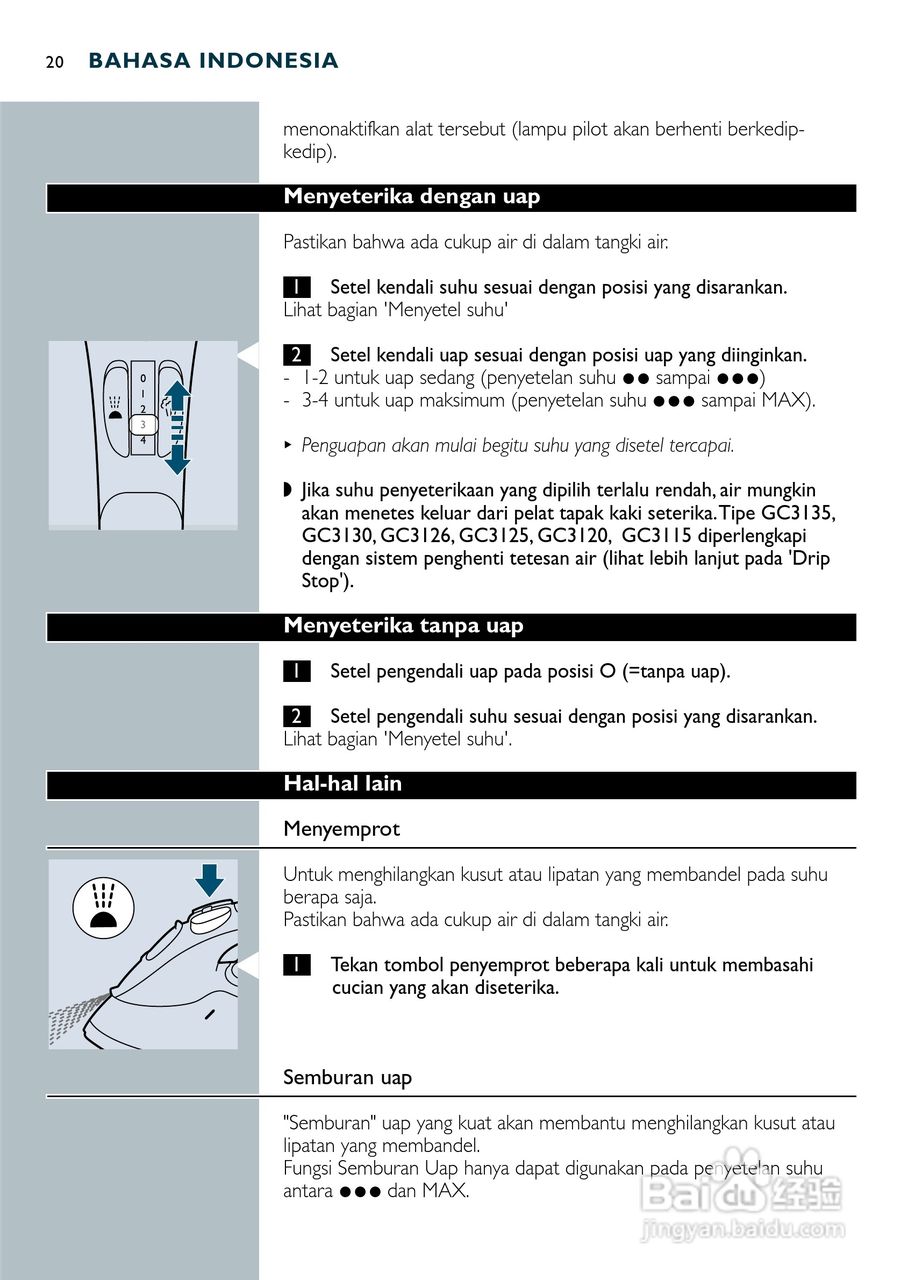 20 BAHASA INDONESIA

menonaktifkan alat tersebut (lampu pilot akan berhenti berkedip-kedip).

Menyeterika dengan uap

Pastikan bahwa ada cukup air di dalam tangki air.

1 Setel kendali suhu sesuai dengan posisi yang disarankan.
Lihat bagian 'Menyetel suhu'

0
1
2
3
4

2 Setel kendali uap sesuai dengan posisi uap yang diinginkan.
- 1-2 untuk uap sedang (penyetelan suhu ●● sampai ●●●)
- 3-4 untuk uap maksimum (penyetelan suhu ●●● sampai MAX).

▸ Penguapan akan mulai begitu suhu yang disetel tercapai.

◗ Jika suhu penyeterikaan yang dipilih terlalu rendah, air mungkin akan menetes keluar dari pelat tapak kaki seterika. Tipe GC3135, GC3130, GC3126, GC3125, GC3120, GC3115 diperlengkapi dengan sistem penghenti tetesan air (lihat lebih lanjut pada 'Drip Stop').

Menyeterika tanpa uap

1 Setel pengendali uap pada posisi O (=tanpa uap).

2 Setel pengendali suhu sesuai dengan posisi yang disarankan.
Lihat bagian 'Menyetel suhu'.

Hal-hal lain

Menyemprot

Untuk menghilangkan kusut atau lipatan yang membandel pada suhu berapa saja.
Pastikan bahwa ada cukup air di dalam tangki air.

1 Tekan tombol penyemprot beberapa kali untuk membasahi cucian yang akan diseterika.

Semburan uap

"Semburan" uap yang kuat akan membantu menghilangkan kusut atau lipatan yang membandel.
Fungsi Semburan Uap hanya dapat digunakan pada penyetelan suhu antara ●●● dan MAX.

Baidu 经验
jingyan.baidu.com