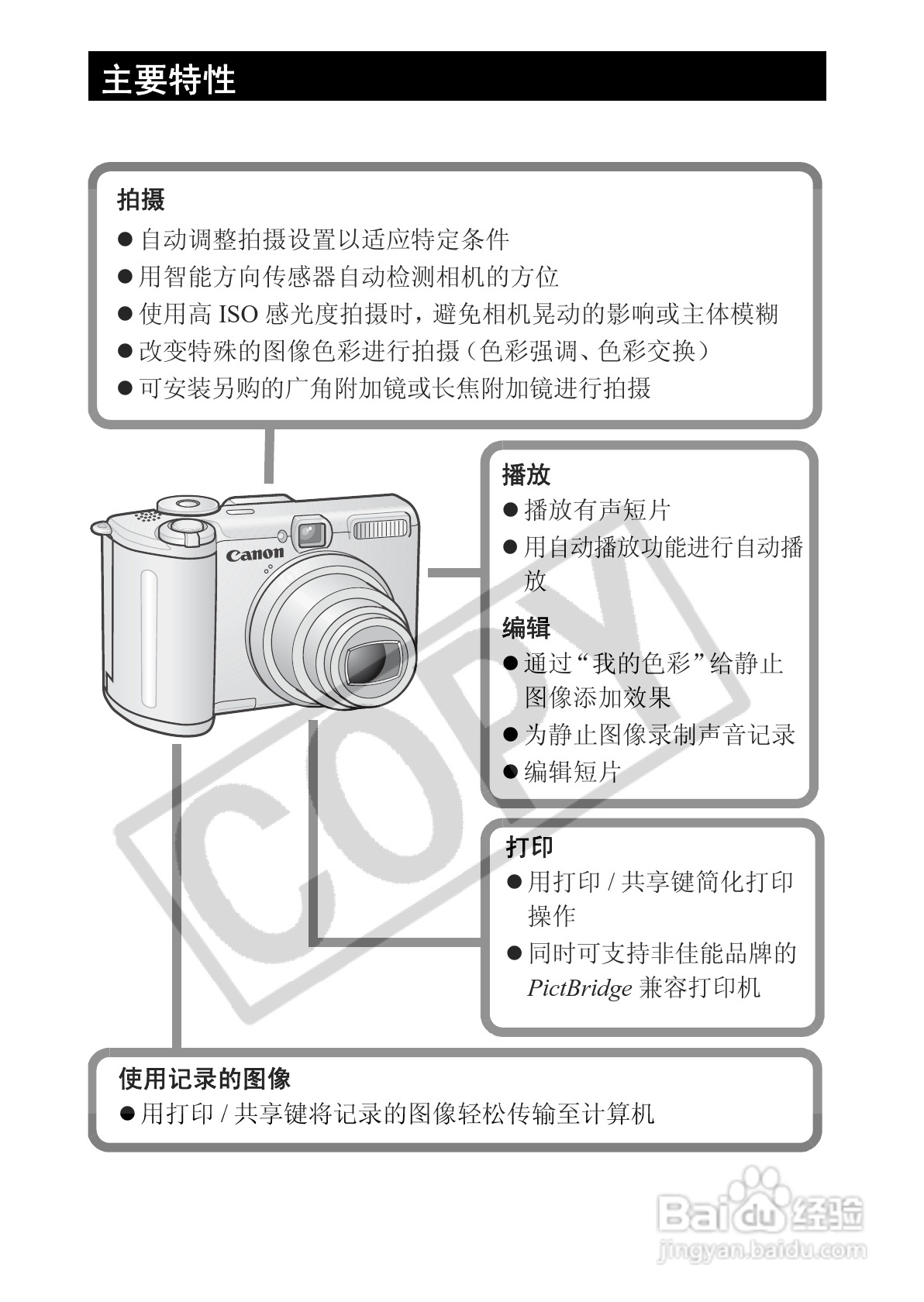 主要特性

拍摄
● 自动调整拍摄设置以适应特定条件
● 用智能方向传感器自动检测相机的方位
● 使用高 ISO 感光度拍摄时，避免相机晃动的影响或主体模糊
● 改变特殊的图像色彩进行拍摄（色彩强调、色彩交换）
● 可安装另购的广角附加镜或长焦附加镜进行拍摄

Canon

COPY

播放
● 播放有声短片
● 用自动播放功能进行自动播放

编辑
● 通过“我的色彩”给静止图像添加效果
● 为静止图像录制声音记录
● 编辑短片

打印
● 用打印 / 共享键简化打印操作
● 同时可支持非佳能品牌的 PictBridge 兼容打印机

使用记录的图像
● 用打印 / 共享键将记录的图像轻松传输至计算机

Baidu 经验
jingyan.baidu.com