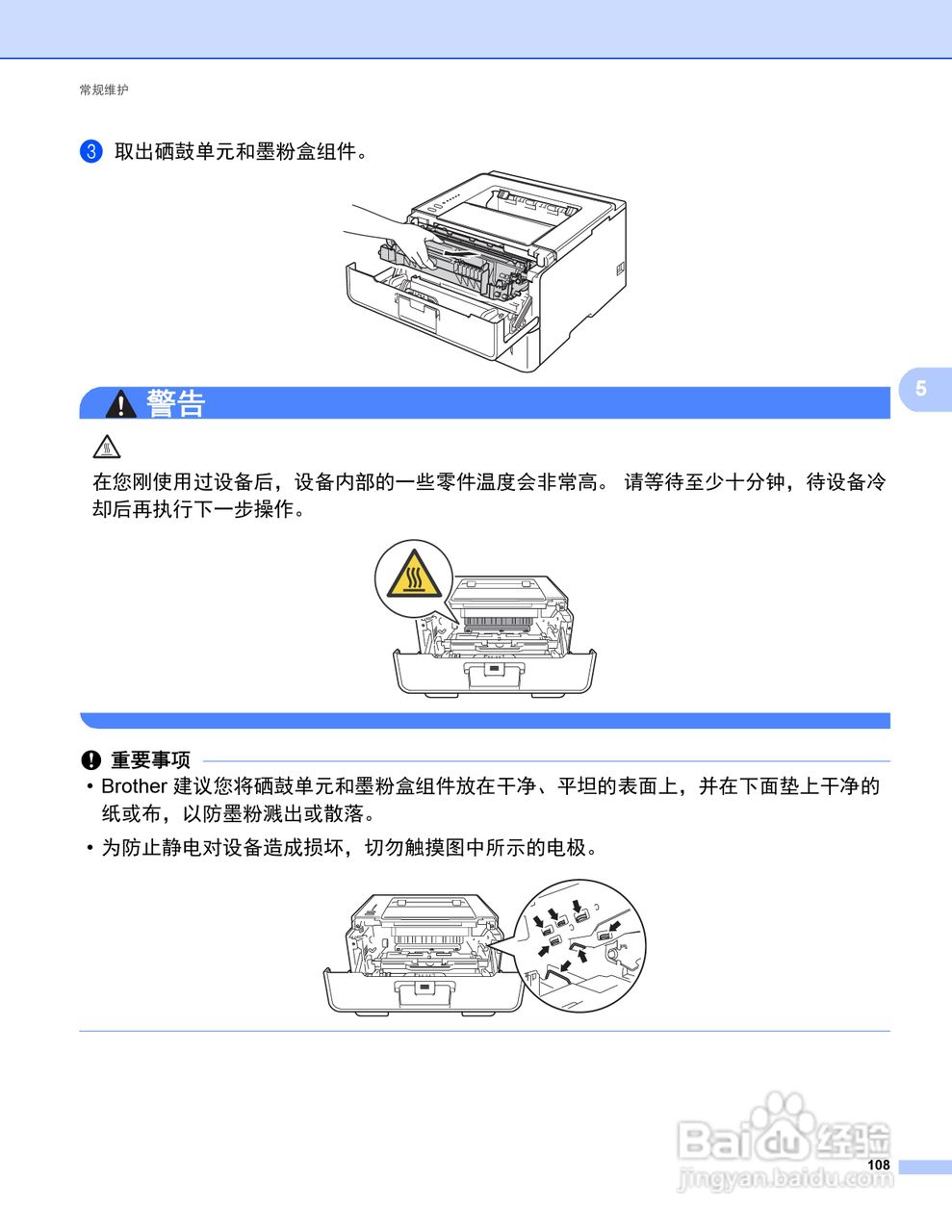 常规维护

3 取出硒鼓单元和墨粉盒组件。

5

警告

在您刚使用过设备后，设备内部的一些零件温度会非常高。 请等待至少十分钟，待设备冷却后再执行下一步操作。

重要事项

• Brother 建议您将硒鼓单元和墨粉盒组件放在干净、平坦的表面上，并在下面垫上干净的纸或布，以防墨粉溅出或散落。

• 为防止静电对设备造成损坏，切勿触摸图中所示的电极。

Baidu 经验
jingyan.baidu.com

108