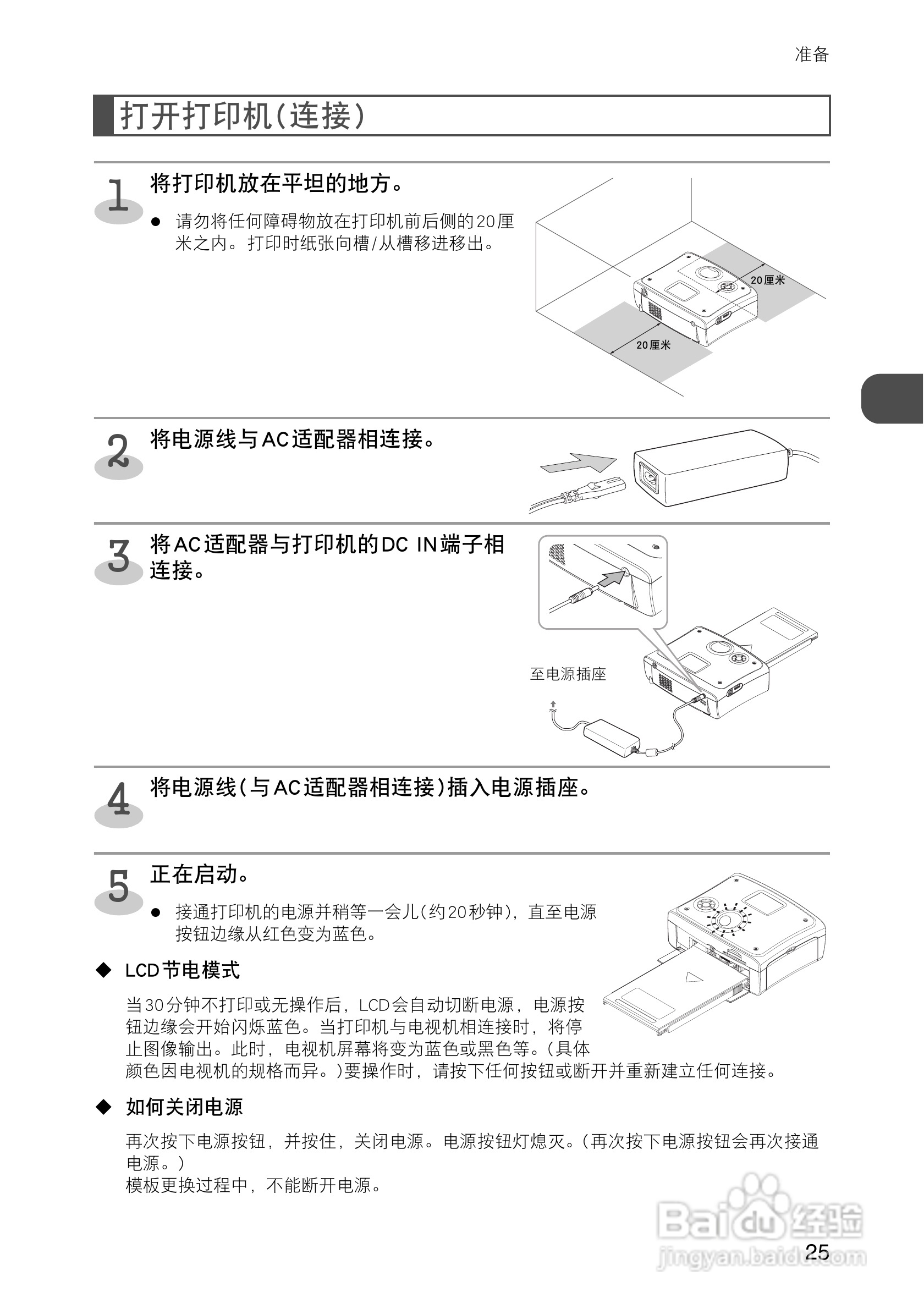 准备

打开打印机(连接)

1 将打印机放在平坦的地方。

● 请勿将任何障碍物放在打印机前后侧的20厘米之内。打印时纸张向槽/从槽移进移出。

20厘米

20厘米

2 将电源线与AC适配器相连接。

3 将AC适配器与打印机的DC IN端子相连接。

至电源插座

4 将电源线(与AC适配器相连接)插入电源插座。

5 正在启动。

● 接通打印机的电源并稍等一会儿(约20秒钟),直至电源按钮边缘从红色变为蓝色。

◆ LCD节电模式

当30分钟不打印或无操作后,LCD会自动切断电源,电源按钮边缘会开始闪烁蓝色。当打印机与电视机相连接时,将停止图像输出。此时,电视机屏幕将变为蓝色或黑色等。(具体颜色因电视机的规格而异。)要操作时,请按下任何按钮或断开并重新建立任何连接。

◆ 如何关闭电源

再次按下电源按钮,并按住,关闭电源。电源按钮灯熄灭。(再次按下电源按钮会再次接通电源。)
模板更换过程中,不能断开电源。

Baidu经验
jingyan.baidu.com

25