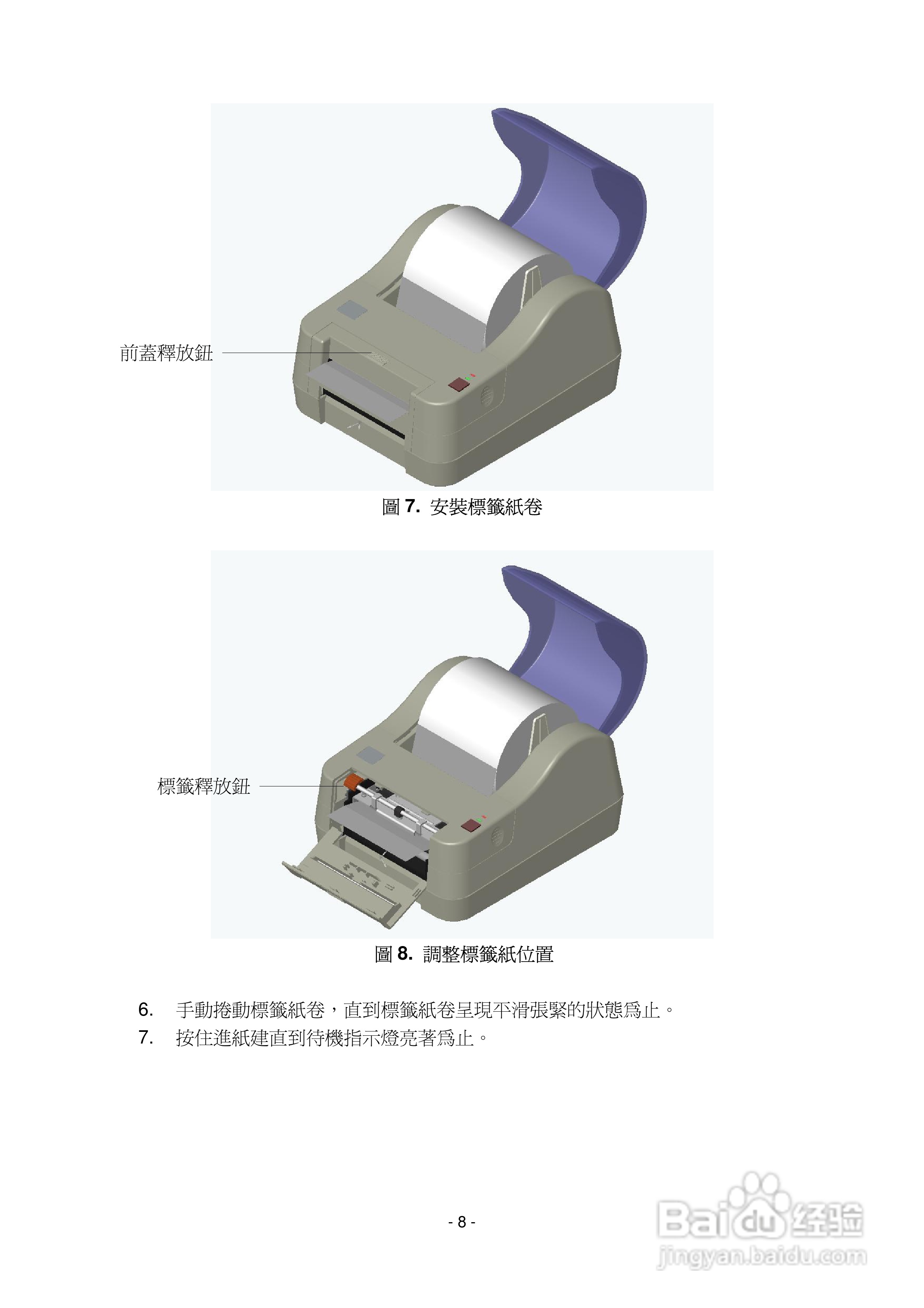 前蓋釋放鈕

圖 7. 安裝標籤紙卷

標籤釋放鈕

圖 8. 調整標籤紙位置

6. 手動捲動標籤紙卷，直到標籤紙卷呈現平滑張緊的狀態爲止。

7. 按住進紙建直到待機指示燈亮著爲止。

- 8 -

Baidu 经验
jingyan.baidu.com