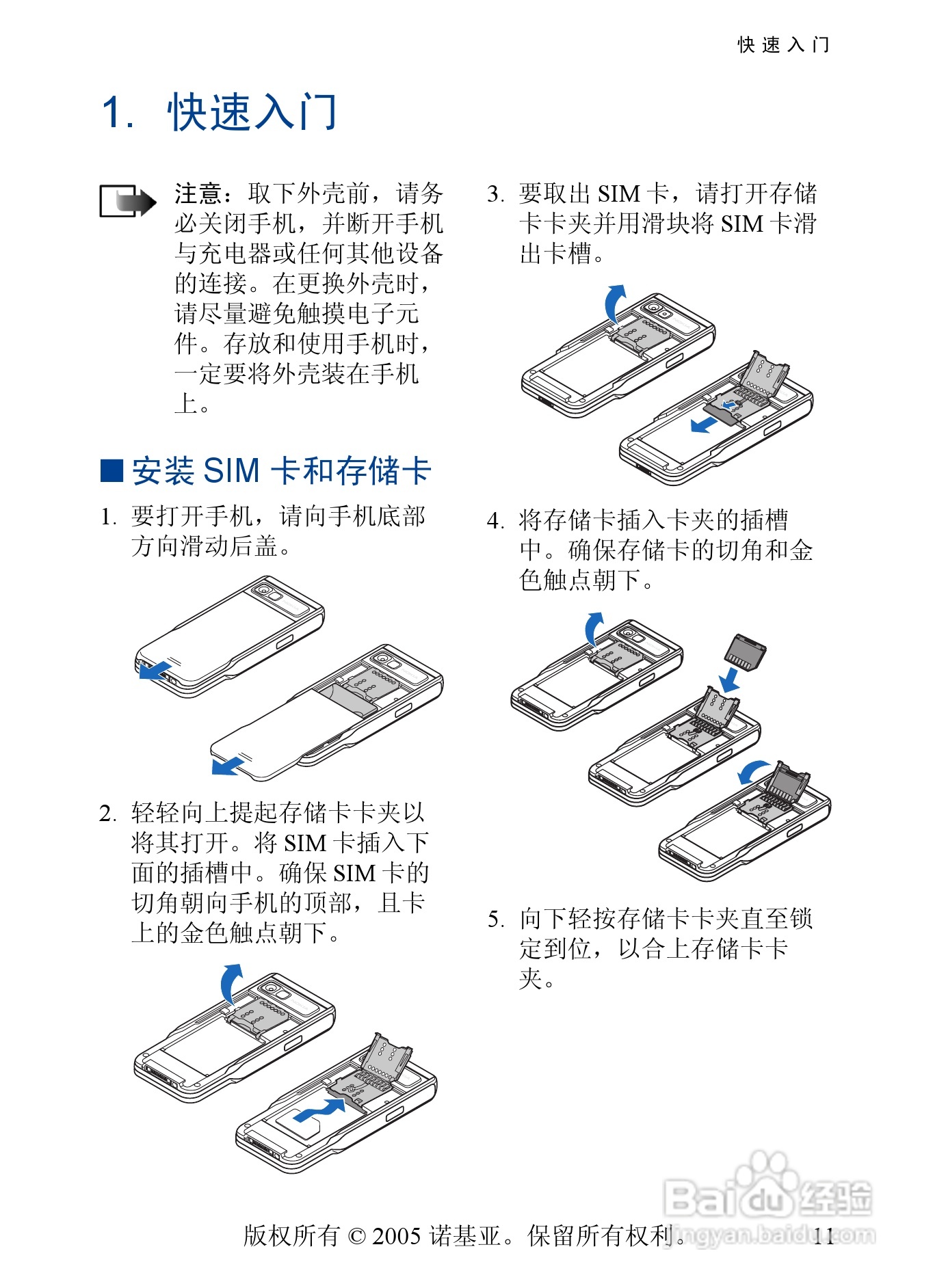 快速入门

1. 快速入门

注意：取下外壳前，请务必关闭手机，并断开手机与充电器或任何其他设备的连接。在更换外壳时，请尽量避免触摸电子元件。存放和使用手机时，一定要将外壳装在手机上。

■ 安装 SIM 卡和存储卡

1. 要打开手机，请向手机底部方向滑动后盖。

2. 轻轻向上提起存储卡卡夹以将其打开。将 SIM 卡插入下面的插槽中。确保 SIM 卡的切角朝向手机的顶部，且卡上的金色触点朝下。

3. 要取出 SIM 卡，请打开存储卡卡夹并用滑块将 SIM 卡滑出卡槽。

4. 将存储卡插入卡夹的插槽中。确保存储卡的切角和金色触点朝下。

5. 向下轻按存储卡卡夹直至锁定到位，以合上存储卡卡夹。

版权所有 © 2005 诺基亚。保留所有权利。 11

Baidu经验 jingyan.baidu.com