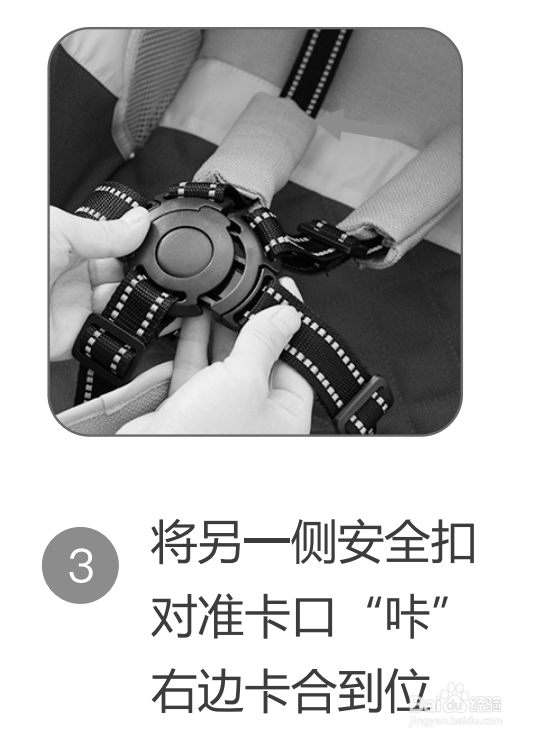 3

将另一侧安全扣对准卡口“咔”右边卡合到位

Baidu经验
jingyan.baidu.com