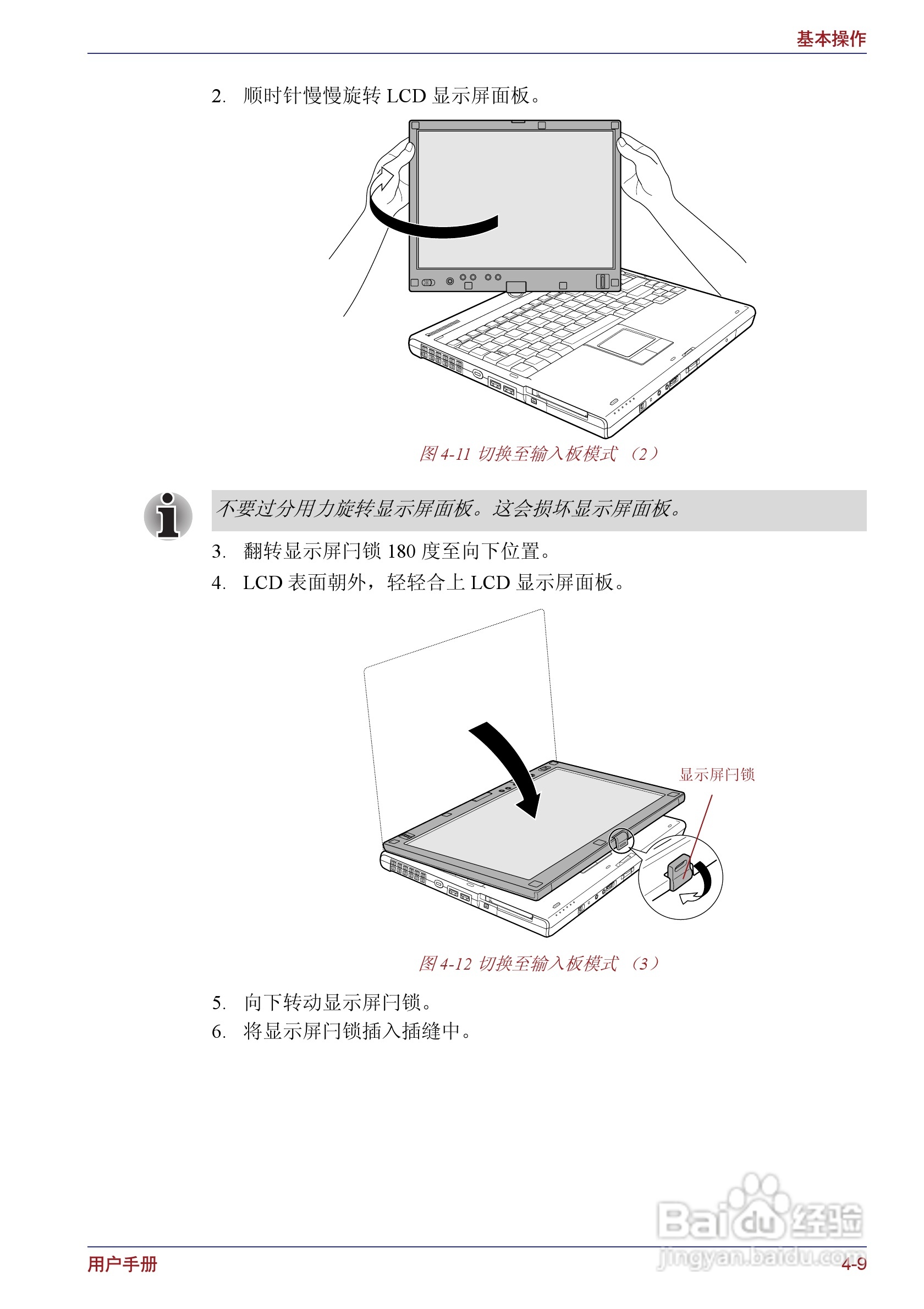 基本操作

2. 顺时针慢慢旋转 LCD 显示屏面板。

图 4-11 切换至输入板模式 (2)

不要过分用力旋转显示屏面板。这会损坏显示屏面板。

3. 翻转显示屏闩锁 180 度至向下位置。

4. LCD 表面朝外，轻轻合上 LCD 显示屏面板。

显示屏闩锁

图 4-12 切换至输入板模式 (3)

5. 向下转动显示屏闩锁。

6. 将显示屏闩锁插入插缝中。

Baidu 经验
jingyan.baidu.com

用户手册

4-9