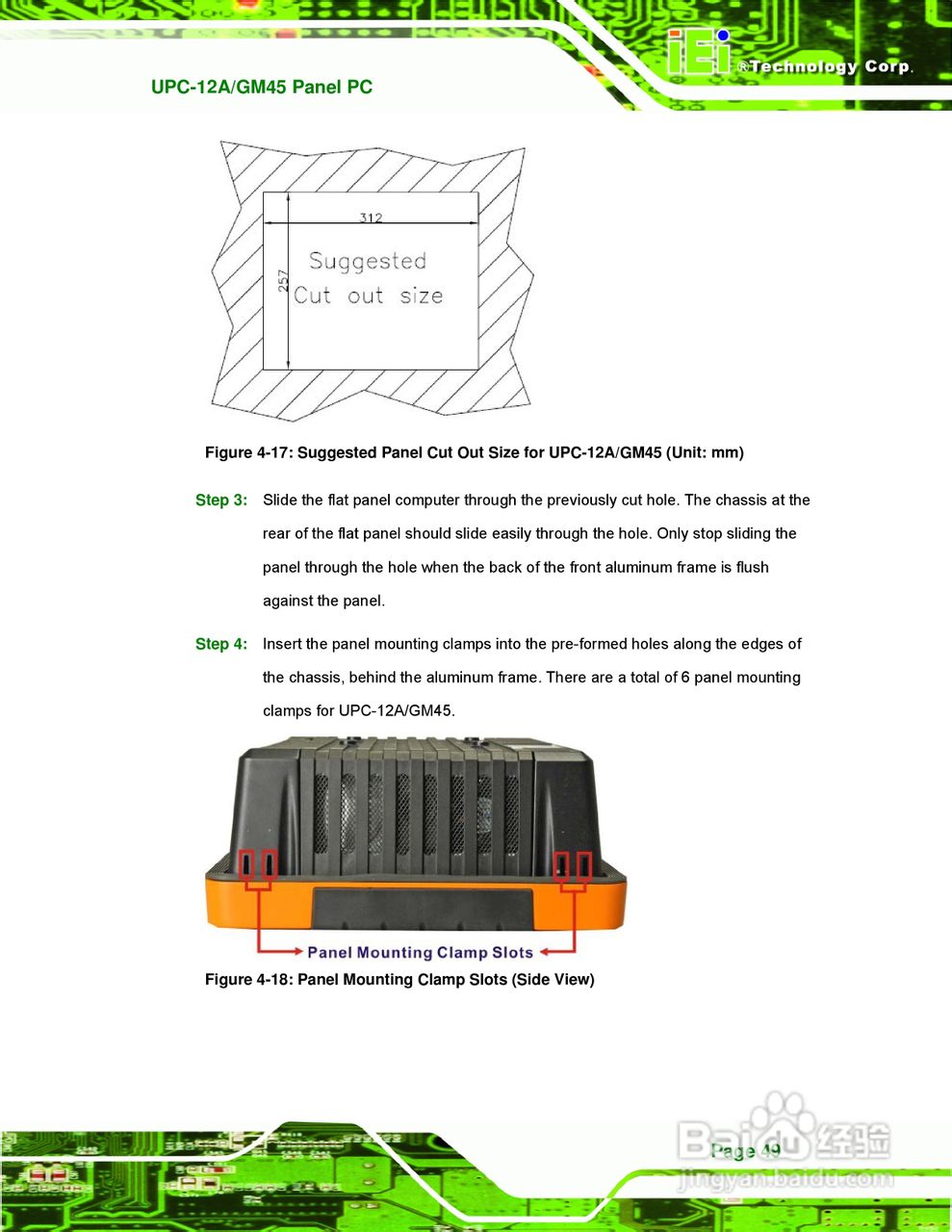 iEi ®Technology Corp.

UPC-12A/GM45 Panel PC

312

257

Suggested
Cut out size

Figure 4-17: Suggested Panel Cut Out Size for UPC-12A/GM45 (Unit: mm)

Step 3: Slide the flat panel computer through the previously cut hole. The chassis at the rear of the flat panel should slide easily through the hole. Only stop sliding the panel through the hole when the back of the front aluminum frame is flush against the panel.

Step 4: Insert the panel mounting clamps into the pre-formed holes along the edges of the chassis, behind the aluminum frame. There are a total of 6 panel mounting clamps for UPC-12A/GM45.

Panel Mounting Clamp Slots

Figure 4-18: Panel Mounting Clamp Slots (Side View)

Page 49

Baidu 经验
jingyan.baidu.com