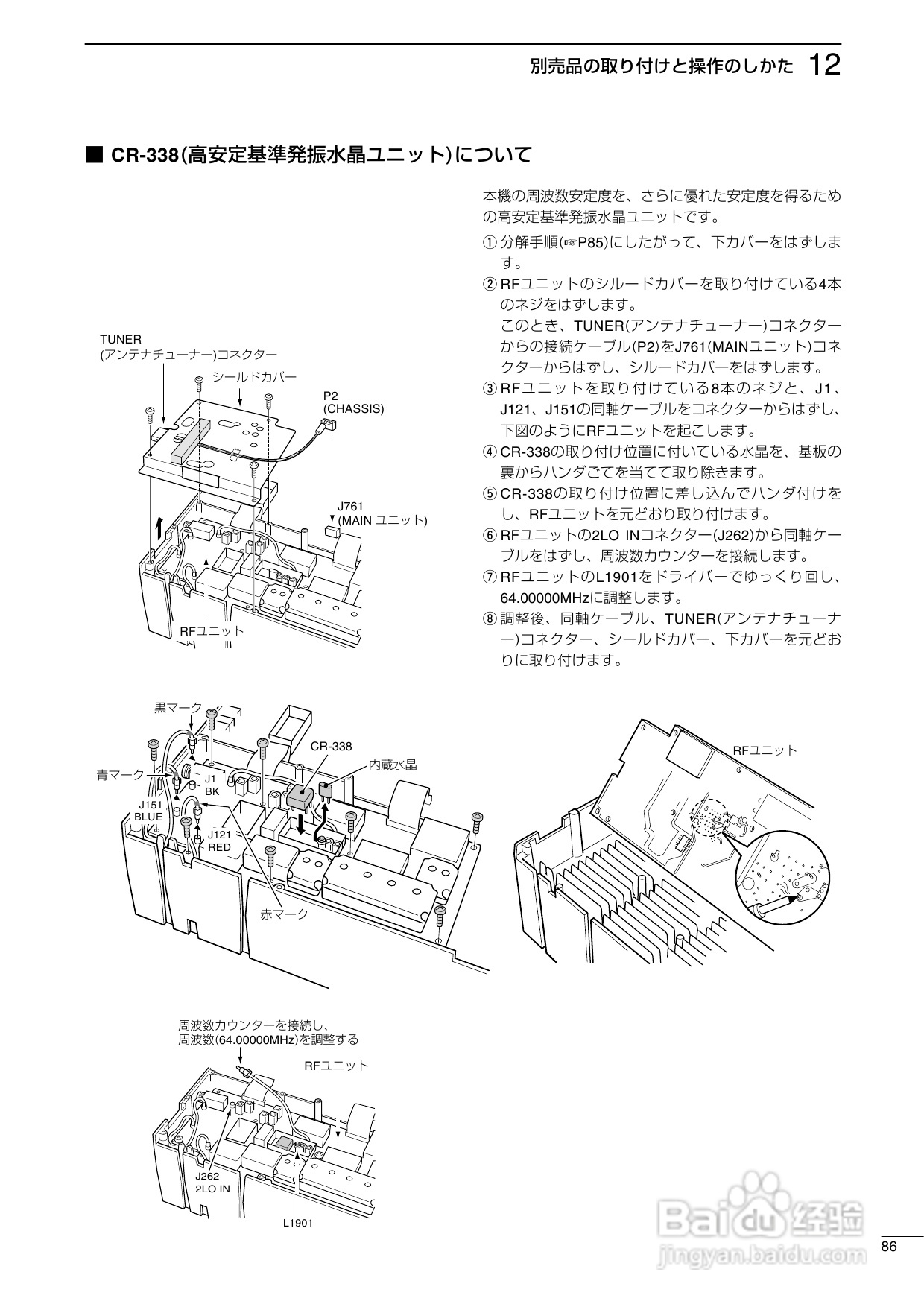 別売品の取り付けと操作のしかた 12

■ CR-338(高安定基準発振水晶ユニット)について

本機の周波数安定度を、さらに優れた安定度を得るための高安定基準発振水晶ユニットです。

① 分解手順(☞P85)にしたがって、下カバーをはずします。

② RFユニットのシルードカバーを取り付けている4本のネジをはずします。
このとき、TUNER(アンテナチューナー)コネクターからの接続ケーブル(P2)をJ761(MAINユニット)コネクターからはずし、シルードカバーをはずします。

③ RFユニットを取り付けている8本のネジと、J1、J121、J151の同軸ケーブルをコネクターからはずし、下図のようにRFユニットを起こします。

④ CR-338の取り付け位置に付いている水晶を、基板の裏からハンダごてを当てて取り除きます。

⑤ CR-338の取り付け位置に差し込んでハンダ付けをし、RFユニットを元どおり取り付けます。

⑥ RFユニットの2LO INコネクター(J262)から同軸ケーブルをはずし、周波数カウンターを接続します。

⑦ RFユニットのL1901をドライバーでゆっくり回し、64.00000MHzに調整します。

⑧ 調整後、同軸ケーブル、TUNER(アンテナチューナー)コネクター、シールドカバー、下カバーを元どおりに取り付けます。

TUNER
(アンテナチューナー)コネクター
シールドカバー
P2
(CHASSIS)
J761
(MAIN ユニット)
RFユニット

黒マーク
CR-338
内蔵水晶
青マーク
J1
BK
J151
BLUE
J121
RED
赤マーク
RFユニット

周波数カウンターを接続し、
周波数(64.00000MHz)を調整する
RFユニット
J262
2LO IN
L1901

Baidu 经验
jingyan.baidu.com

86