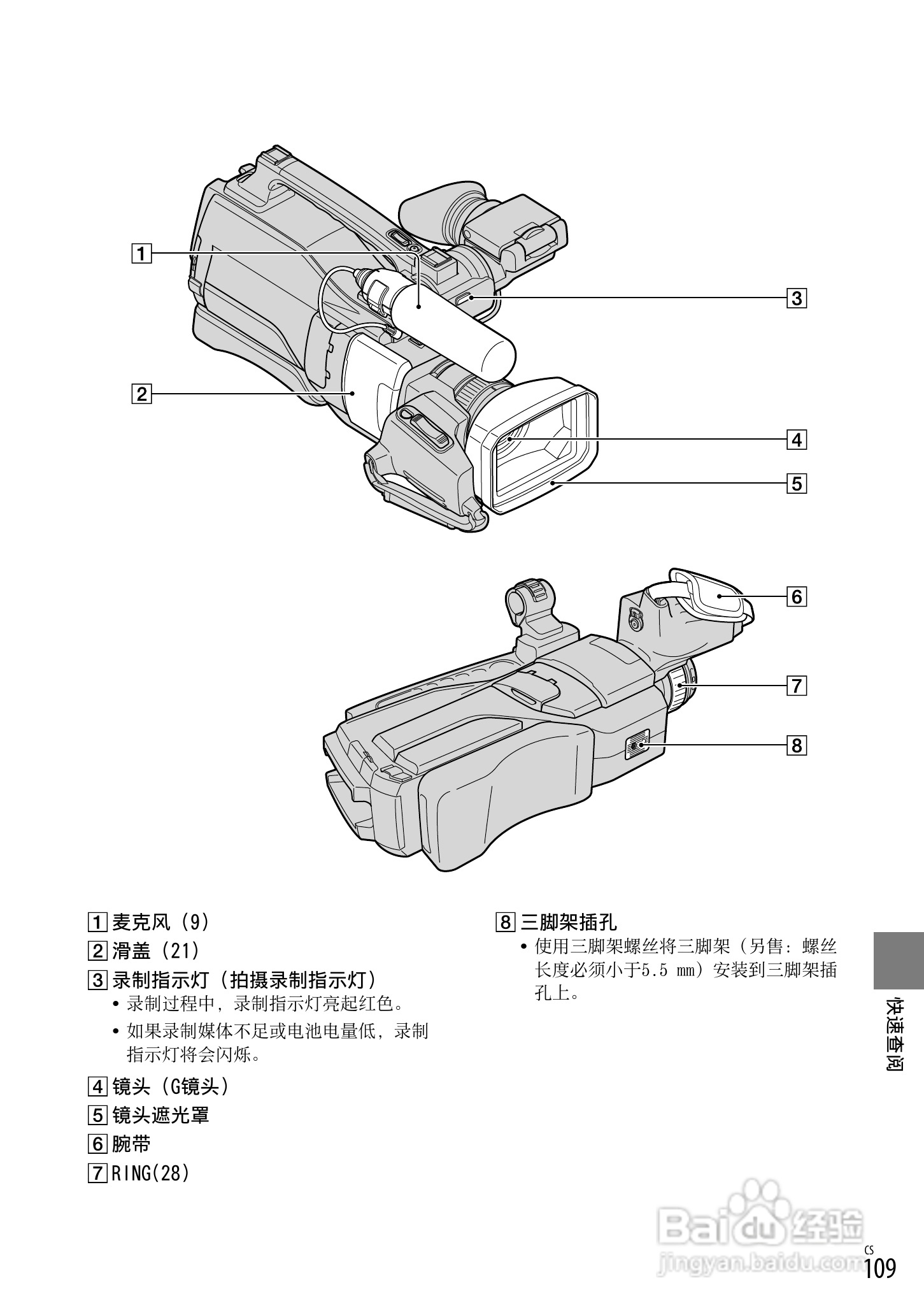 1
3
2
4
5
6
7
8

1 麦克风（9）
2 滑盖（21）
3 录制指示灯（拍摄录制指示灯）
• 录制过程中，录制指示灯亮起红色。
• 如果录制媒体不足或电池电量低，录制指示灯将会闪烁。
4 镜头（G镜头）
5 镜头遮光罩
6 腕带
7 RING(28)

8 三脚架插孔
• 使用三脚架螺丝将三脚架（另售：螺丝长度必须小于5.5 mm）安装到三脚架插孔上。

快速查阅

Baidu经验
jingyan.baidu.com

CS
109