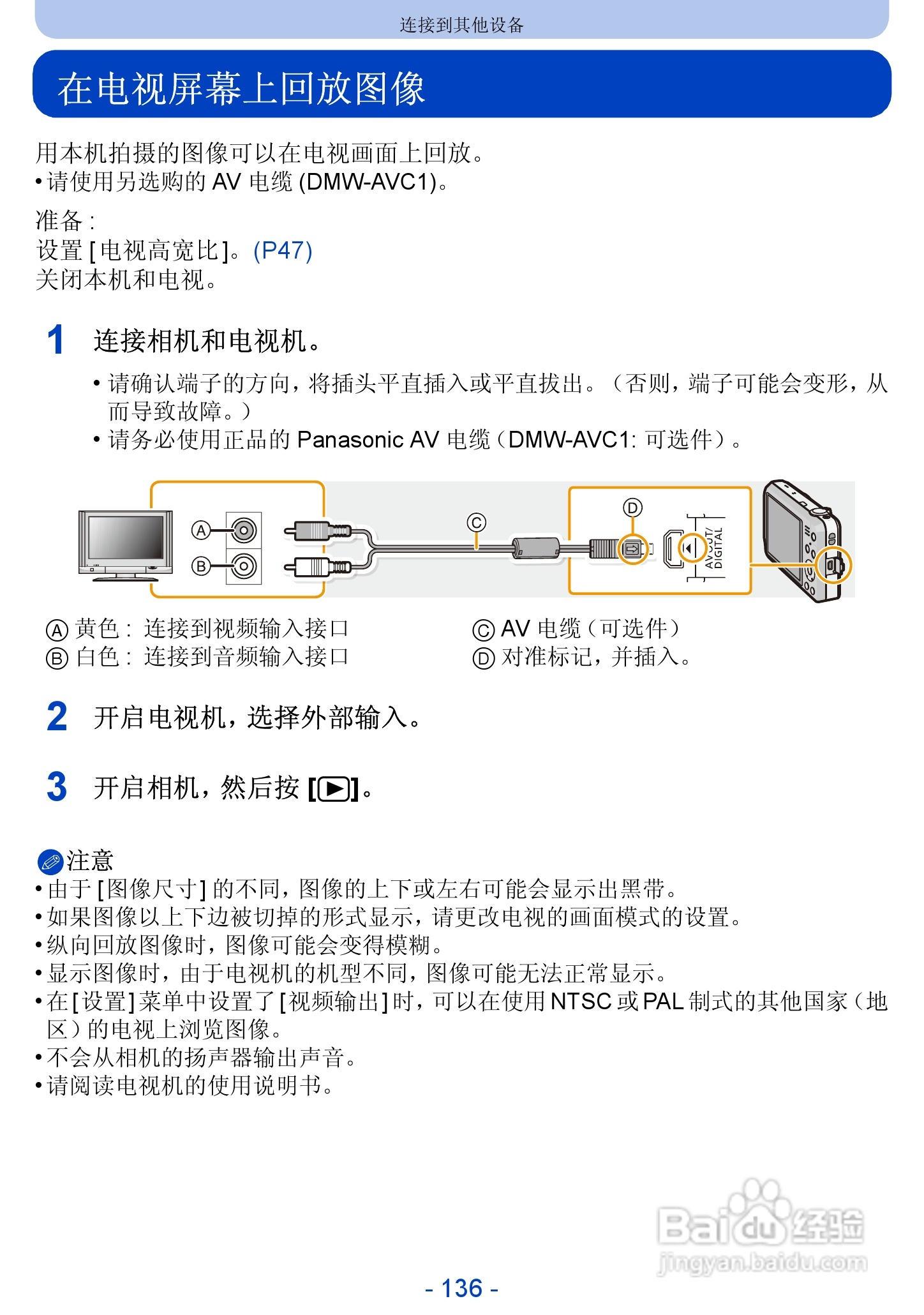 连接到其他设备

在电视屏幕上回放图像

用本机拍摄的图像可以在电视画面上回放。
• 请使用另选购的 AV 电缆 (DMW-AVC1)。

准备 :
设置 [ 电视高宽比 ]。(P47)
关闭本机和电视。

1 连接相机和电视机。

• 请确认端子的方向，将插头平直插入或平直拔出。（否则，端子可能会变形，从而导致故障。）
• 请务必使用正品的 Panasonic AV 电缆（DMW-AVC1: 可选件）。

A
B
C
D
AV OUT/ DIGITAL

Ⓐ 黄色 : 连接到视频输入接口
Ⓑ 白色 : 连接到音频输入接口
Ⓒ AV 电缆（可选件）
Ⓓ 对准标记，并插入。

2 开启电视机，选择外部输入。

3 开启相机，然后按 [▶]。

注意
• 由于 [ 图像尺寸 ] 的不同，图像的上下或左右可能会显示出黑带。
• 如果图像以上下边被切掉的形式显示，请更改电视的画面模式的设置。
• 纵向回放图像时，图像可能会变得模糊。
• 显示图像时，由于电视机的机型不同，图像可能无法正常显示。
• 在 [ 设置 ] 菜单中设置了 [ 视频输出 ] 时，可以在使用 NTSC 或 PAL 制式的其他国家（地区）的电视上浏览图像。
• 不会从相机的扬声器输出声音。
• 请阅读电视机的使用说明书。

Baidu 经验
jingyan.baidu.com

- 136 -