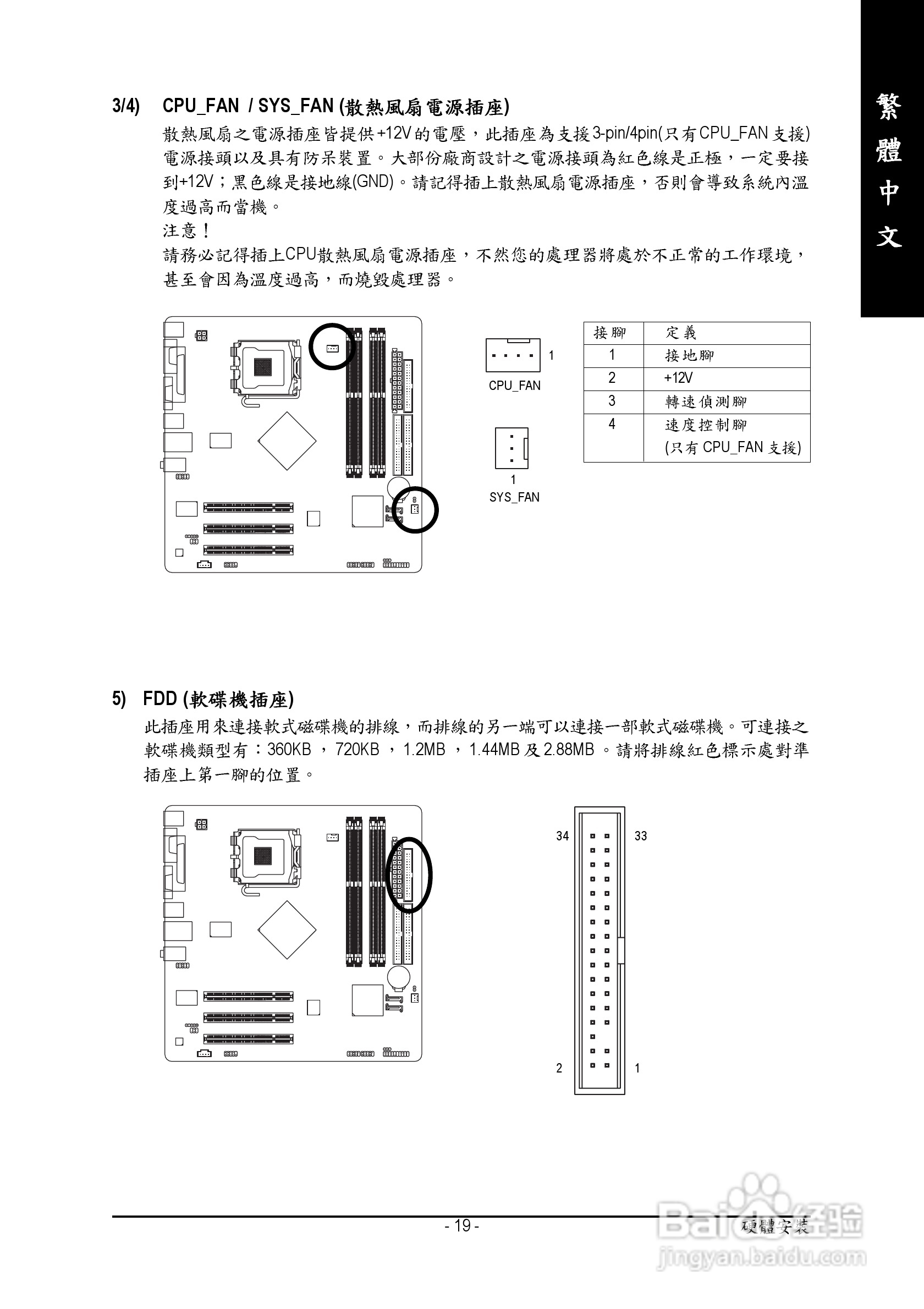 繁體中文

3/4) CPU_FAN / SYS_FAN (散熱風扇電源插座)

散熱風扇之電源插座皆提供+12V的電壓，此插座為支援3-pin/4pin(只有CPU_FAN支援)電源接頭以及具有防呆裝置。大部份廠商設計之電源接頭為紅色線是正極，一定要接到+12V；黑色線是接地線(GND)。請記得插上散熱風扇電源插座，否則會導致系統內溫度過高而當機。

注意！

請務必記得插上CPU散熱風扇電源插座，不然您的處理器將處於不正常的工作環境，甚至會因為溫度過高，而燒毀處理器。

1
CPU_FAN

1
SYS_FAN

| 接腳 | 定義 |
|---|---|
| 1 | 接地腳 |
| 2 | +12V |
| 3 | 轉速偵測腳 |
| 4 | 速度控制腳 (只有CPU_FAN支援) |

5) FDD (軟碟機插座)

此插座用來連接軟式磁碟機的排線，而排線的另一端可以連接一部軟式磁碟機。可連接之軟碟機類型有：360KB，720KB，1.2MB，1.44MB及2.88MB。請將排線紅色標示處對準插座上第一腳的位置。

34 33
2 1

- 19 -

硬體安裝

Baidu经验
jingyan.baidu.com