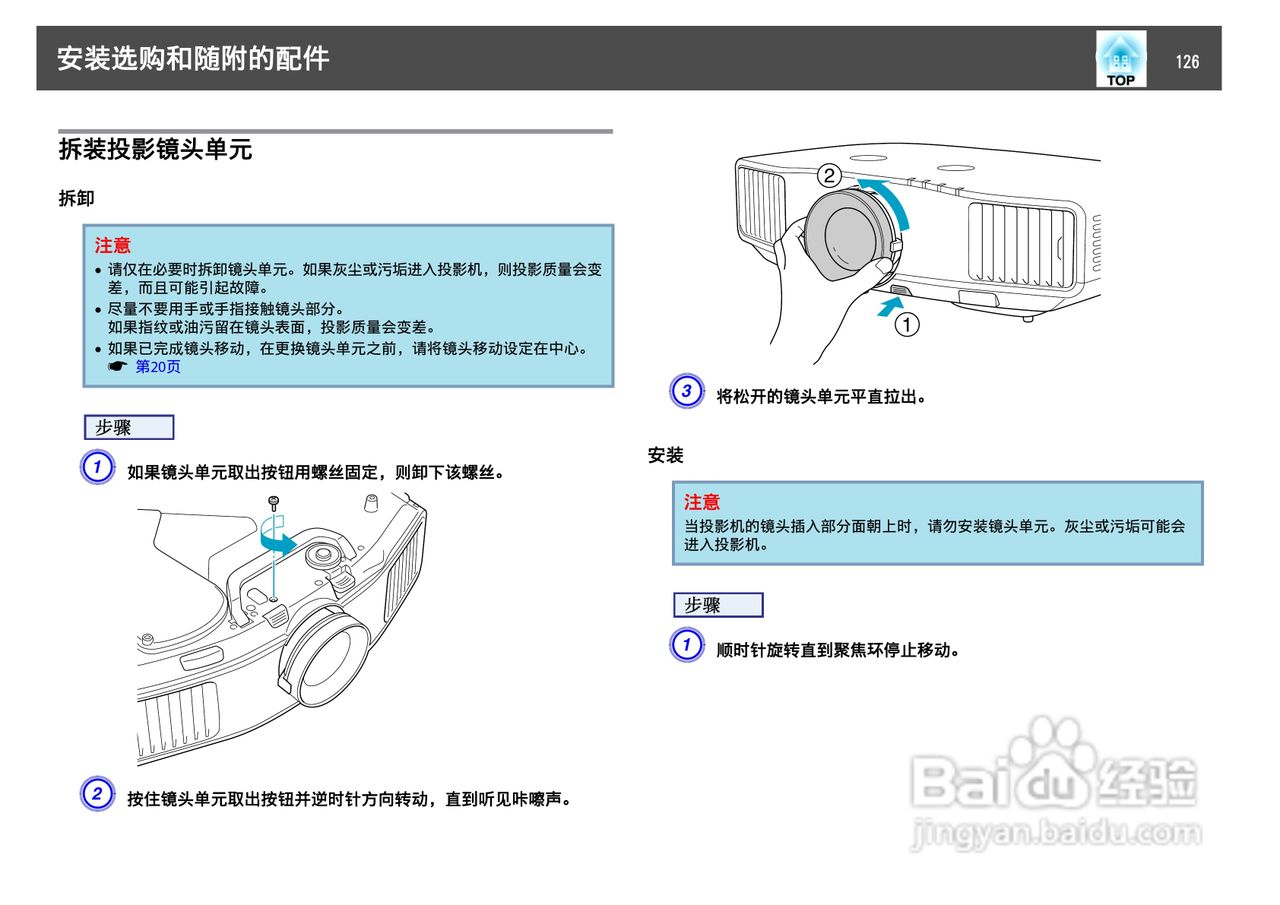 安装选购和随附的配件

TOP

126

拆装投影镜头单元

拆卸

注意

• 请仅在必要时拆卸镜头单元。如果灰尘或污垢进入投影机，则投影质量会变差，而且可能引起故障。
• 尽量不要用手或手指接触镜头部分。
如果指纹或油污留在镜头表面，投影质量会变差。
• 如果已完成镜头移动，在更换镜头单元之前，请将镜头移动设定在中心。
☛ 第20页

步骤

1 如果镜头单元取出按钮用螺丝固定，则卸下该螺丝。

2 按住镜头单元取出按钮并逆时针方向转动，直到听见咔嚓声。

② ①

3 将松开的镜头单元平直拉出。

安装

注意

当投影机的镜头插入部分面朝上时，请勿安装镜头单元。灰尘或污垢可能会进入投影机。

步骤

1 顺时针旋转直到聚焦环停止移动。

Baidu 经验
jingyan.baidu.com