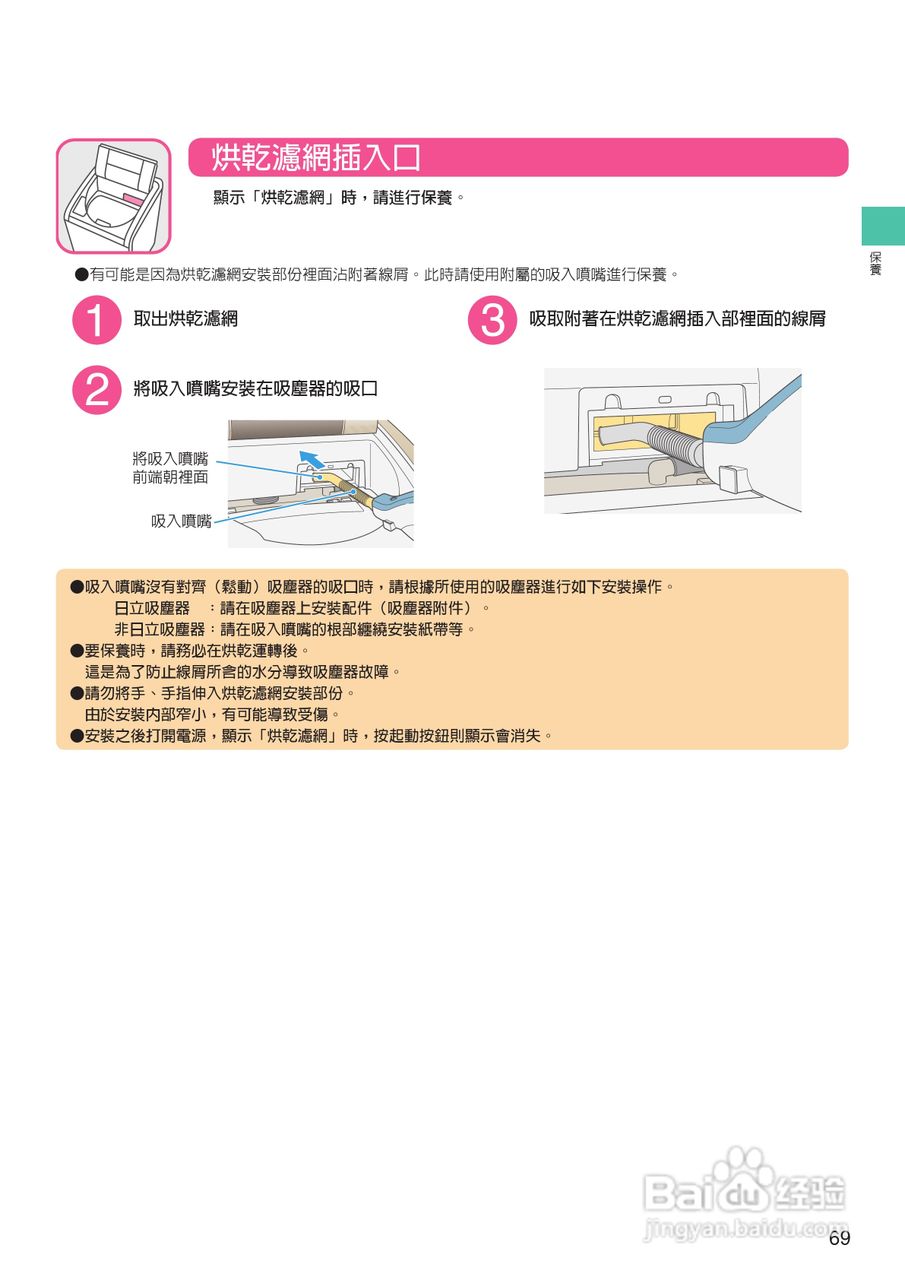 烘乾濾網插入口

顯示「烘乾濾網」時，請進行保養。

保養

●有可能是因為烘乾濾網安裝部份裡面沾附著線屑。此時請使用附屬的吸入噴嘴進行保養。

1 取出烘乾濾網

2 將吸入噴嘴安裝在吸塵器的吸口

將吸入噴嘴前端朝裡面

吸入噴嘴

3 吸取附著在烘乾濾網插入部裡面的線屑

●吸入噴嘴沒有對齊（鬆動）吸塵器的吸口時，請根據所使用的吸塵器進行如下安裝操作。
日立吸塵器　：請在吸塵器上安裝配件（吸塵器附件）。
非日立吸塵器：請在吸入噴嘴的根部纏繞安裝紙帶等。
●要保養時，請務必在烘乾運轉後。
這是為了防止線屑所含的水分導致吸塵器故障。
●請勿將手、手指伸入烘乾濾網安裝部份。
由於安裝內部窄小，有可能導致受傷。
●安裝之後打開電源，顯示「烘乾濾網」時，按起動按鈕則顯示會消失。

Baidu经验
jingyan.baidu.com

69