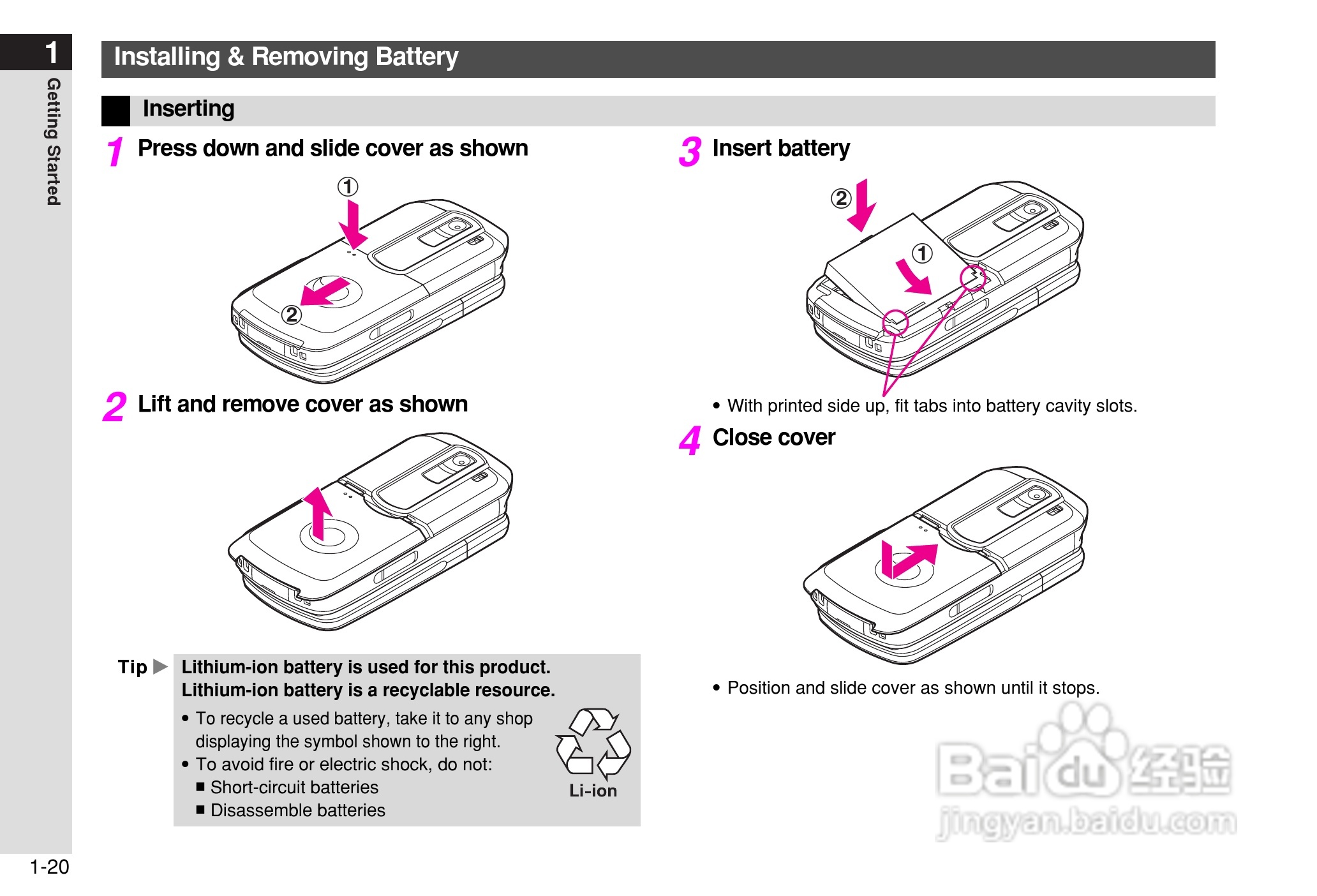 1
Getting Started

Installing & Removing Battery

Inserting

1 Press down and slide cover as shown

①
②

2 Lift and remove cover as shown

Tip ▶ Lithium-ion battery is used for this product. Lithium-ion battery is a recyclable resource.
• To recycle a used battery, take it to any shop displaying the symbol shown to the right.
• To avoid fire or electric shock, do not:
■ Short-circuit batteries
■ Disassemble batteries

Li-ion

3 Insert battery

②
①

• With printed side up, fit tabs into battery cavity slots.

4 Close cover

• Position and slide cover as shown until it stops.

Baidu经验
jingyan.baidu.com

1-20