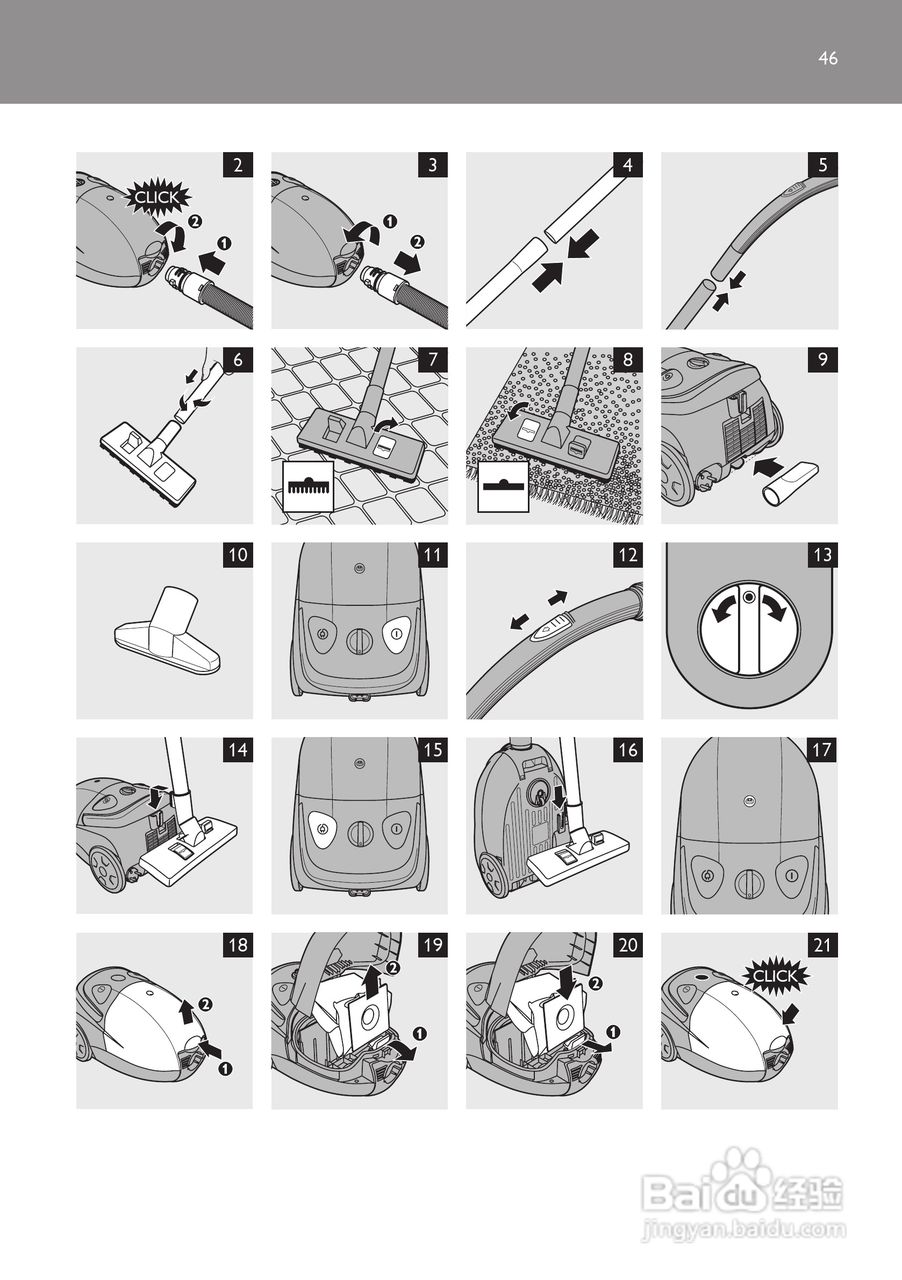 46

2
CLICK
2
1

3
1
2

4

5

6

7

8

9

10

11

12

13

14

15

16

17

18
2
1

19
2
1

20
2
1

21
CLICK

Baidu 经验
jingyan.baidu.com