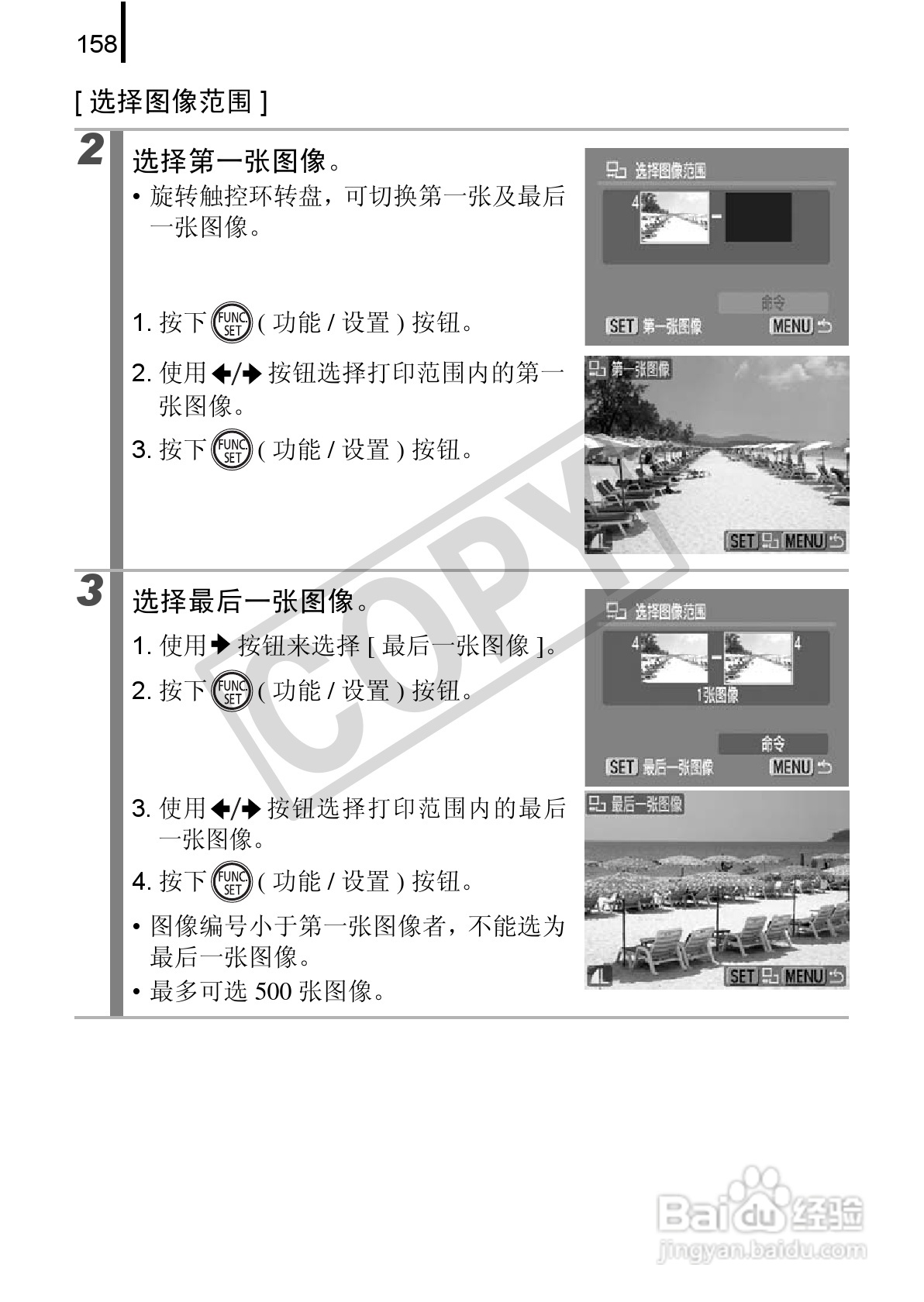 158

[ 选择图像范围 ]

2

选择第一张图像。

• 旋转触控环转盘，可切换第一张及最后一张图像。

1. 按下 FUNC. SET ( 功能 / 设置 ) 按钮。

2. 使用 ←/→ 按钮选择打印范围内的第一张图像。

3. 按下 FUNC. SET ( 功能 / 设置 ) 按钮。

选择图像范围

4

命令

SET 第一张图像 MENU

第一张图像

SET MENU

3

选择最后一张图像。

1. 使用 → 按钮来选择 [ 最后一张图像 ]。

2. 按下 FUNC. SET ( 功能 / 设置 ) 按钮。

3. 使用 ←/→ 按钮选择打印范围内的最后一张图像。

4. 按下 FUNC. SET ( 功能 / 设置 ) 按钮。

• 图像编号小于第一张图像者，不能选为最后一张图像。

• 最多可选 500 张图像。

选择图像范围

4 4

1张图像

命令

SET 最后一张图像 MENU

最后一张图像

SET MENU

COPY

Baidu 经验
jingyan.baidu.com