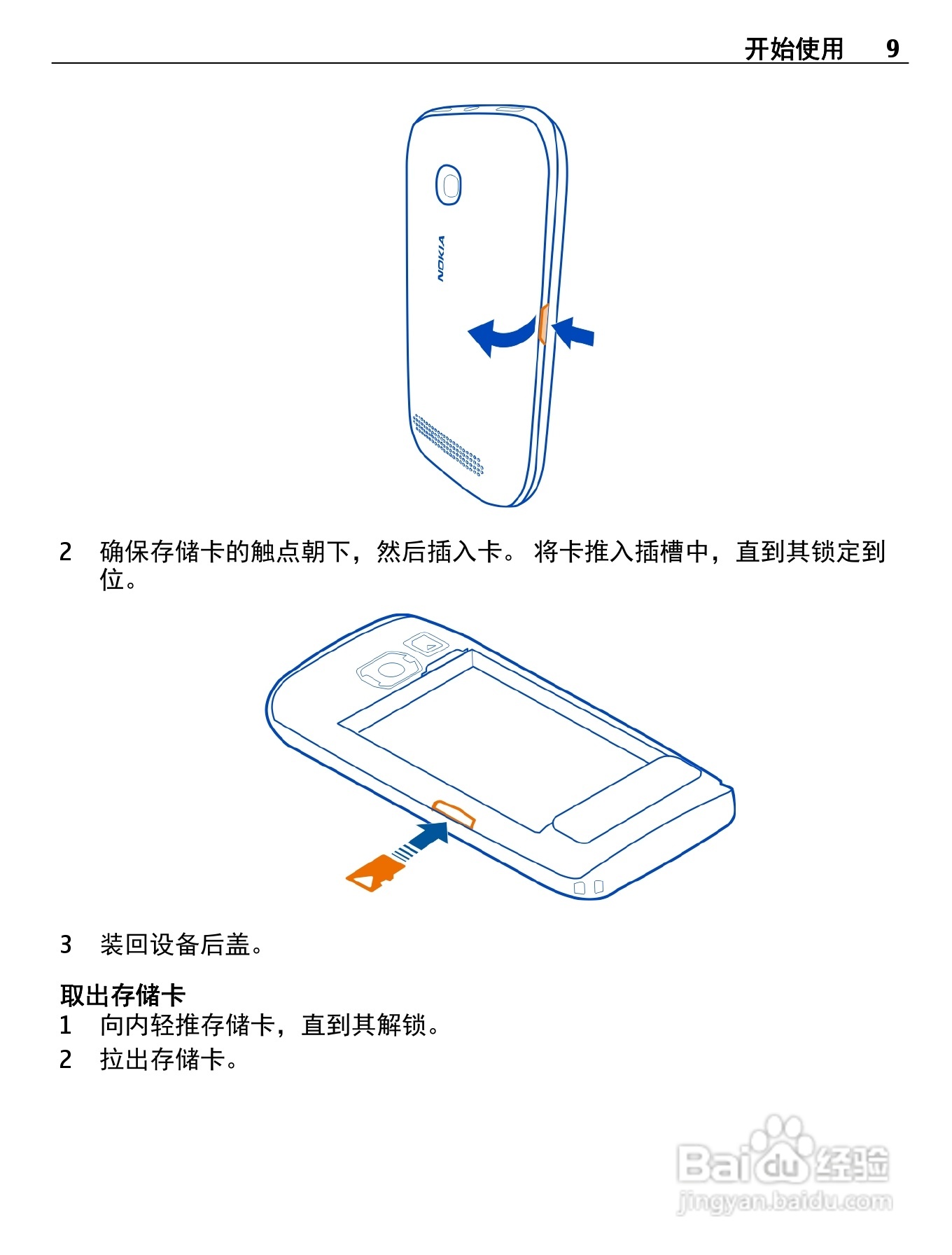 开始使用 9

NOKIA

2 确保存储卡的触点朝下，然后插入卡。 将卡推入插槽中，直到其锁定到位。

3 装回设备后盖。

取出存储卡

1 向内轻推存储卡，直到其解锁。

2 拉出存储卡。

Baidu经验
jingyan.baidu.com