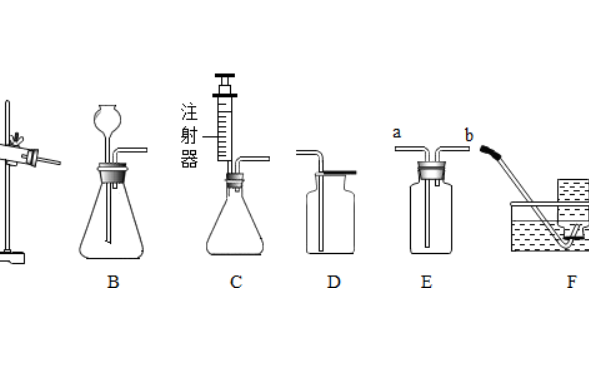 注射器

a b

B C D E F