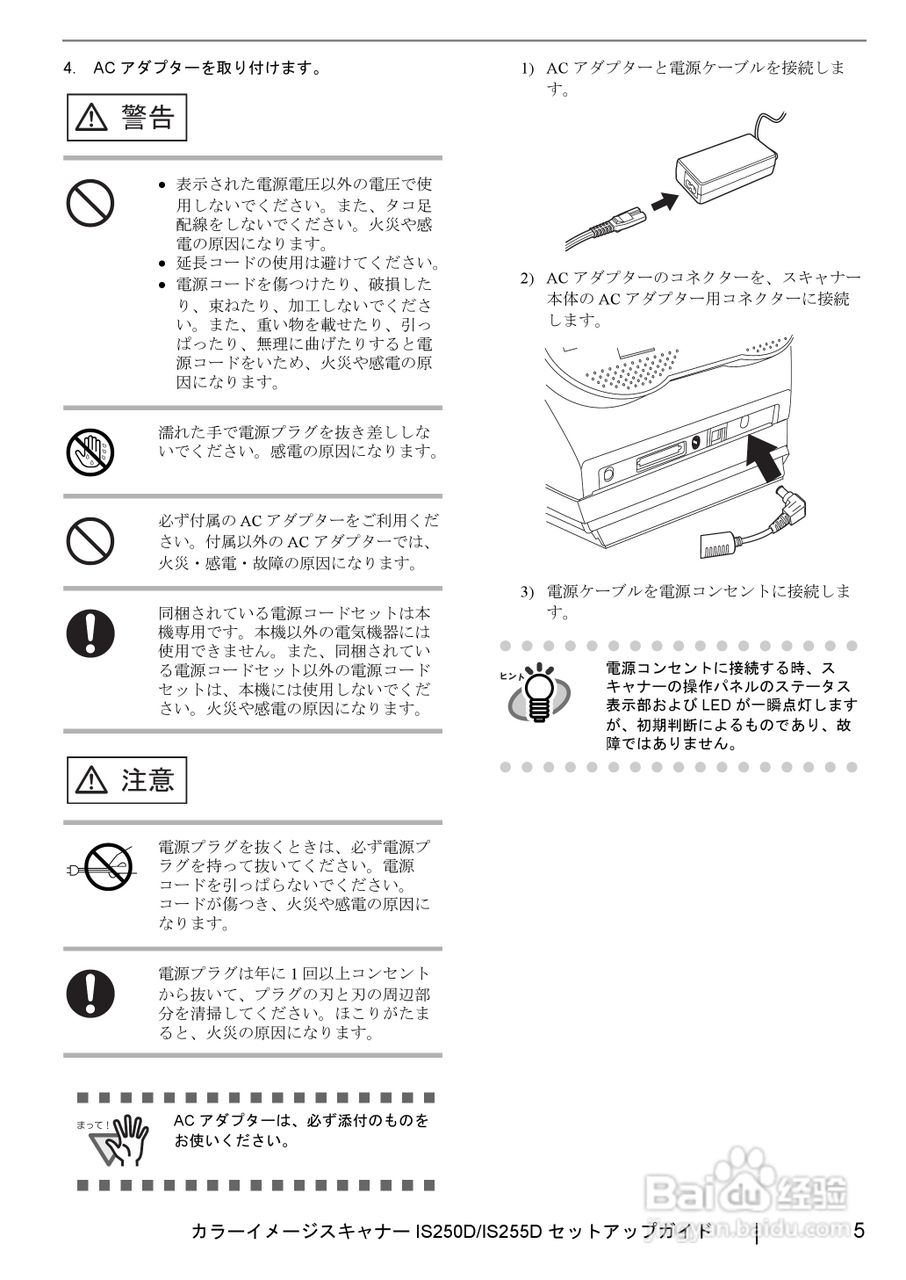 4. AC アダプターを取り付けます。

⚠ 警告

- 表示された電源電圧以外の電圧で使用しないでください。また、タコ足配線をしないでください。火災や感電の原因になります。
- 延長コードの使用は避けてください。
- 電源コードを傷つけたり、破損したり、束ねたり、加工しないでください。また、重い物を載せたり、引っぱったり、無理に曲げたりすると電源コードをいため、火災や感電の原因になります。

濡れた手で電源プラグを抜き差ししないでください。感電の原因になります。

必ず付属の AC アダプターをご利用ください。付属以外の AC アダプターでは、火災・感電・故障の原因になります。

同梱されている電源コードセットは本機専用です。本機以外の電気機器には使用できません。また、同梱されている電源コードセット以外の電源コードセットは、本機には使用しないでください。火災や感電の原因になります。

⚠ 注意

電源プラグを抜くときは、必ず電源プラグを持って抜いてください。電源コードを引っぱらないでください。コードが傷つき、火災や感電の原因になります。

電源プラグは年に 1 回以上コンセントから抜いて、プラグの刃と刃の周辺部分を清掃してください。ほこりがたまると、火災の原因になります。

まって！

AC アダプターは、必ず添付のものをお使いください。

1) AC アダプターと電源ケーブルを接続します。

2) AC アダプターのコネクターを、スキャナー本体の AC アダプター用コネクターに接続します。

3) 電源ケーブルを電源コンセントに接続します。

ヒント

電源コンセントに接続する時、スキャナーの操作パネルのステータス表示部および LED が一瞬点灯しますが、初期判断によるものであり、故障ではありません。

Baidu 经验
jingyan.baidu.com

カラーイメージスキャナー IS250D/IS255D セットアップガイド | 5