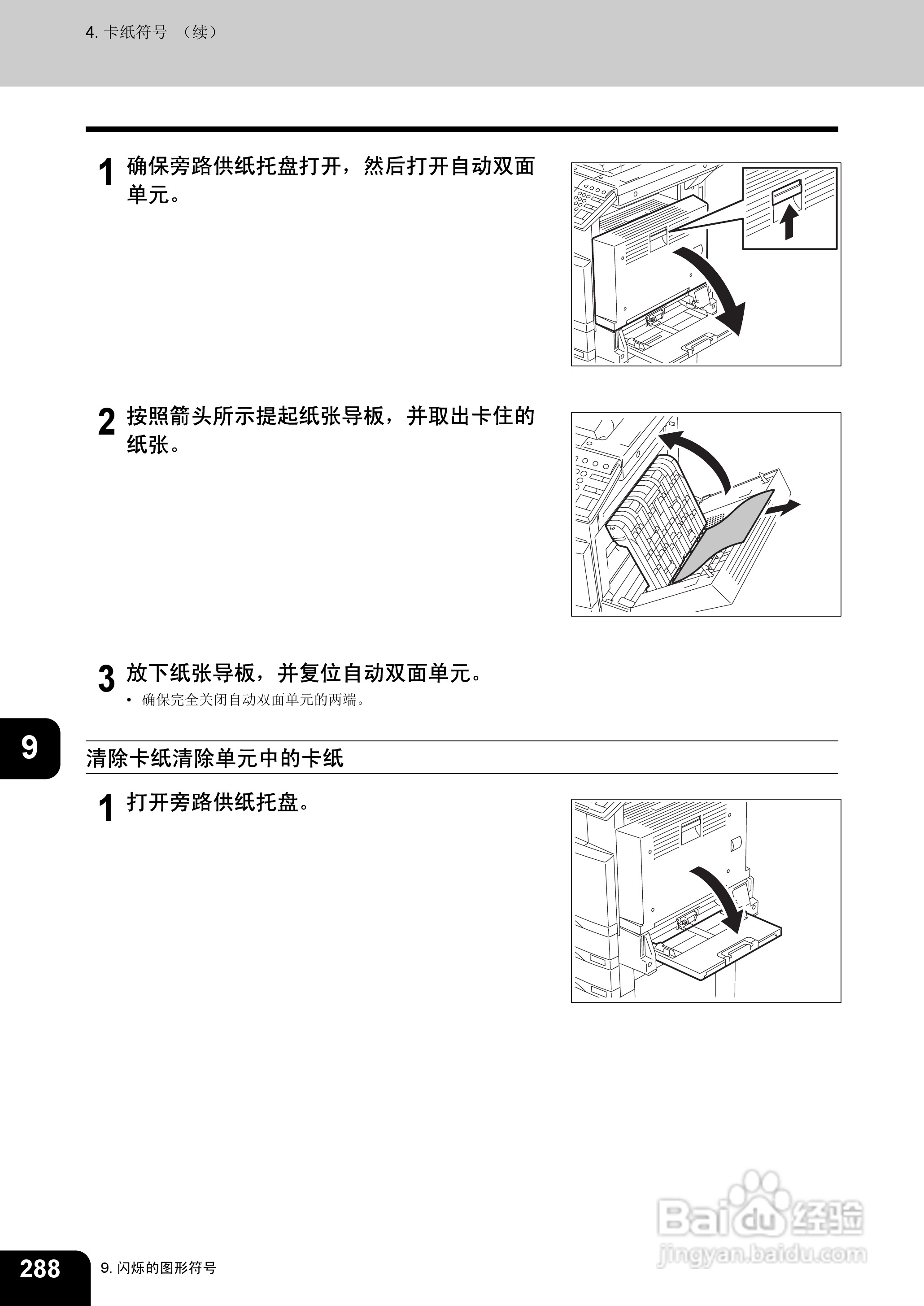 4. 卡纸符号 （续）

1 确保旁路供纸托盘打开，然后打开自动双面单元。

2 按照箭头所示提起纸张导板，并取出卡住的纸张。

3 放下纸张导板，并复位自动双面单元。

• 确保完全关闭自动双面单元的两端。

9

清除卡纸清除单元中的卡纸

1 打开旁路供纸托盘。

Baidu 经验
jingyan.baidu.com

288 9. 闪烁的图形符号