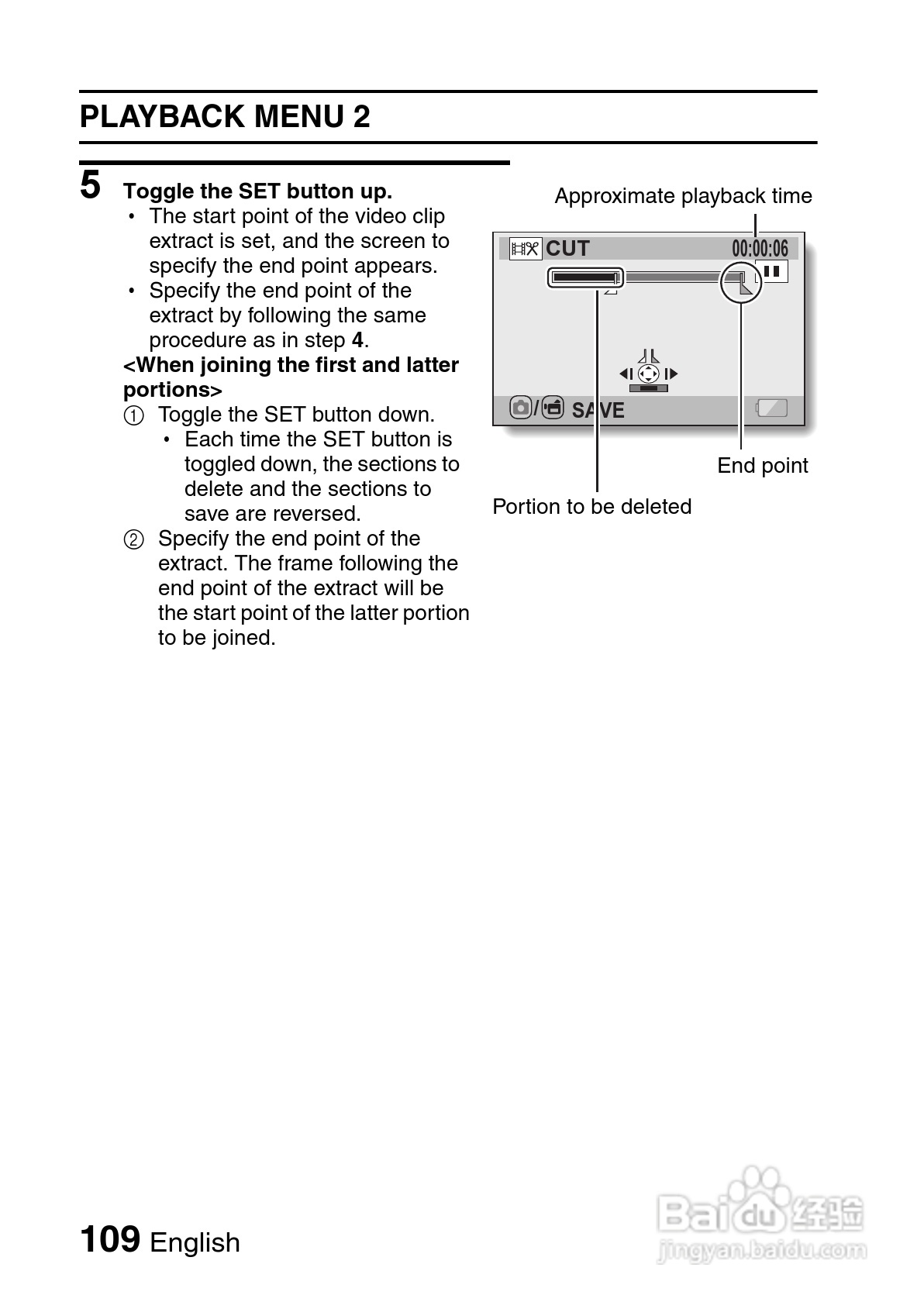 PLAYBACK MENU 2

5 Toggle the SET button up.
• The start point of the video clip extract is set, and the screen to specify the end point appears.
• Specify the end point of the extract by following the same procedure as in step 4.
<When joining the first and latter portions>
① Toggle the SET button down.
• Each time the SET button is toggled down, the sections to delete and the sections to save are reversed.
② Specify the end point of the extract. The frame following the end point of the extract will be the start point of the latter portion to be joined.

Approximate playback time
CUT
00:00:06
/ SAVE
End point
Portion to be deleted

109 English

Baidu经验
jingyan.baidu.com