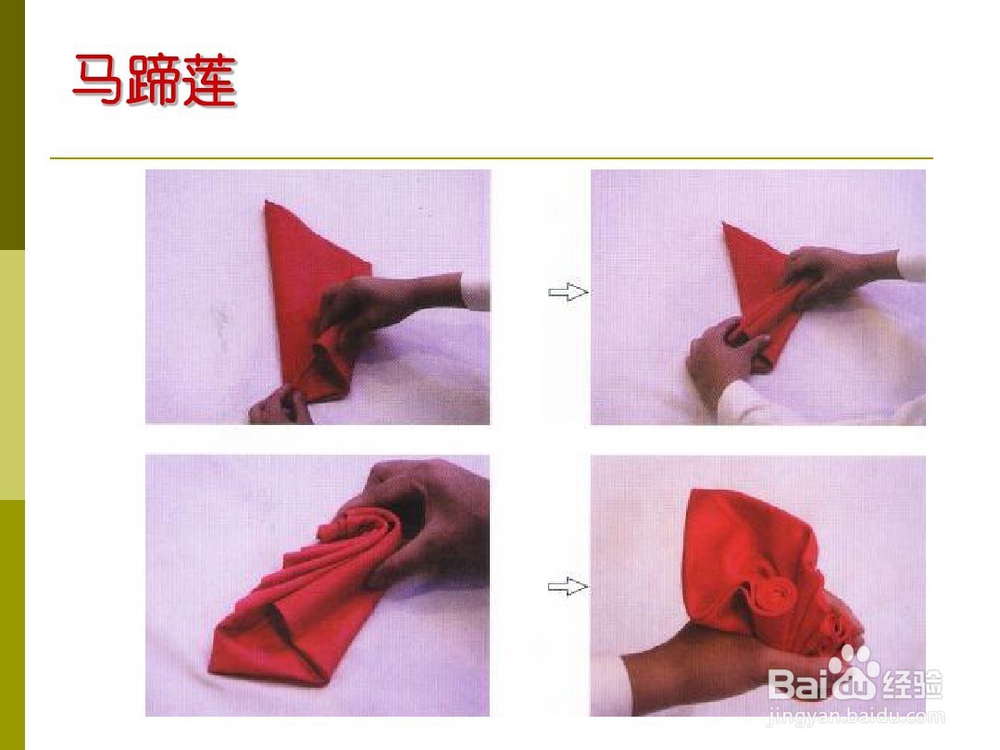 马蹄莲

Baidu经验
jingyan.baidu.com