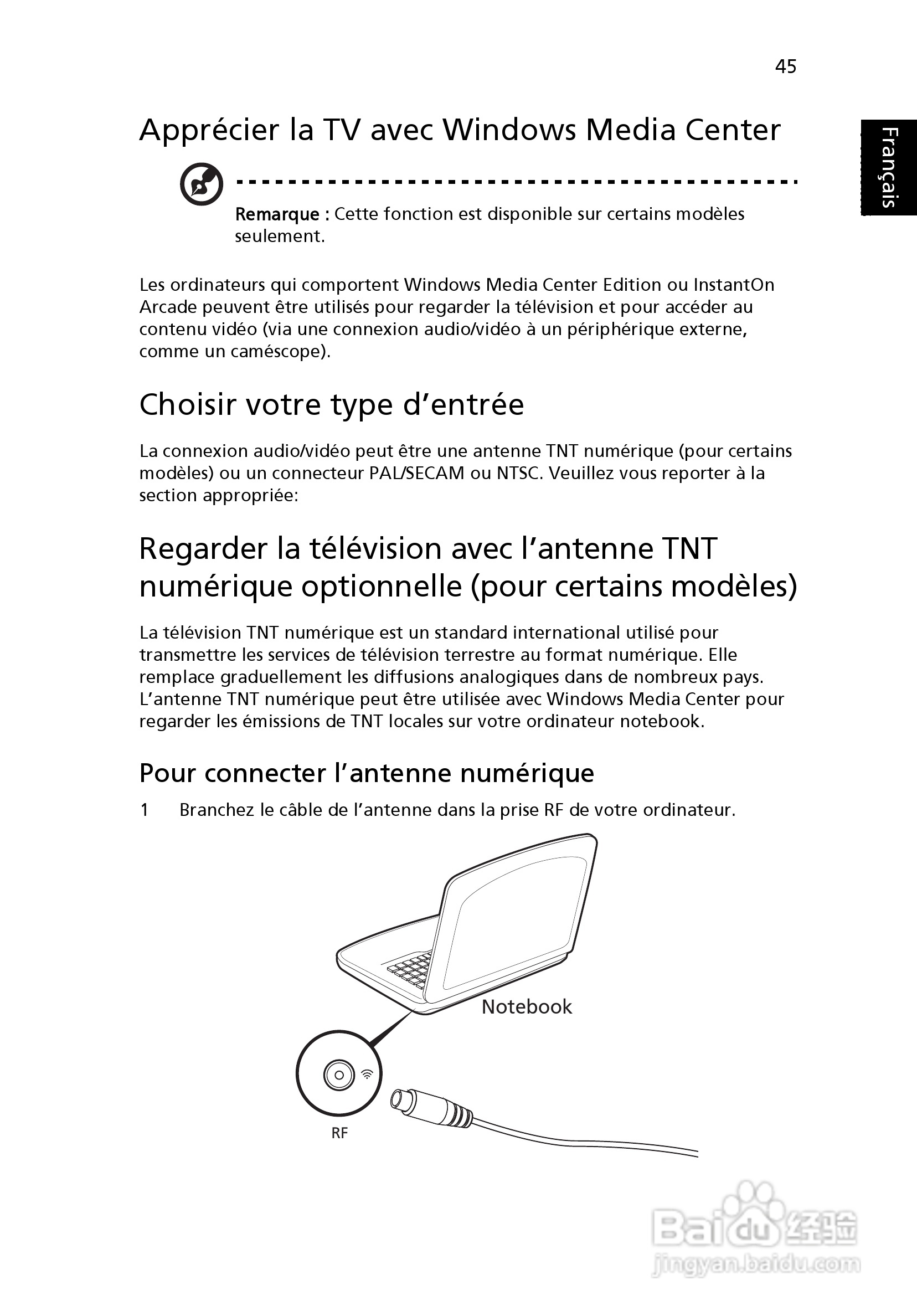 45

Français

Apprécier la TV avec Windows Media Center

Remarque : Cette fonction est disponible sur certains modèles seulement.

Les ordinateurs qui comportent Windows Media Center Edition ou InstantOn Arcade peuvent être utilisés pour regarder la télévision et pour accéder au contenu vidéo (via une connexion audio/vidéo à un périphérique externe, comme un caméscope).

Choisir votre type d'entrée

La connexion audio/vidéo peut être une antenne TNT numérique (pour certains modèles) ou un connecteur PAL/SECAM ou NTSC. Veuillez vous reporter à la section appropriée:

Regarder la télévision avec l'antenne TNT numérique optionnelle (pour certains modèles)

La télévision TNT numérique est un standard international utilisé pour transmettre les services de télévision terrestre au format numérique. Elle remplace graduellement les diffusions analogiques dans de nombreux pays. L'antenne TNT numérique peut être utilisée avec Windows Media Center pour regarder les émissions de TNT locales sur votre ordinateur notebook.

Pour connecter l'antenne numérique

1 Branchez le câble de l'antenne dans la prise RF de votre ordinateur.

Notebook

RF

Baidu 经验
jingyan.baidu.com