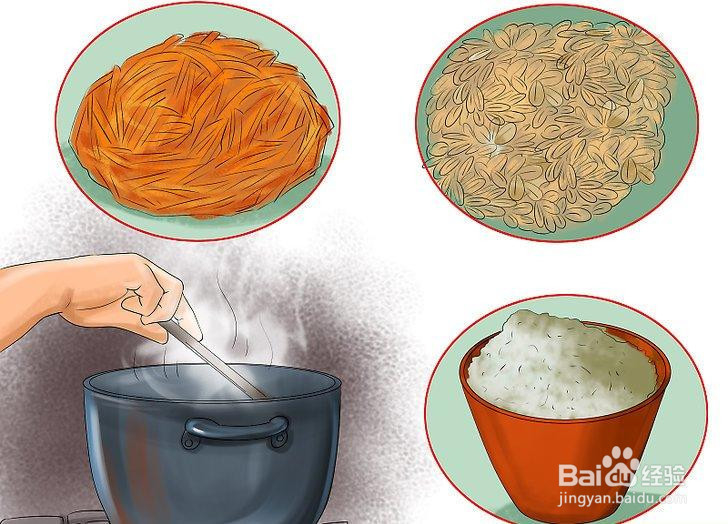 Baidu 经验
jingyan.baidu.com