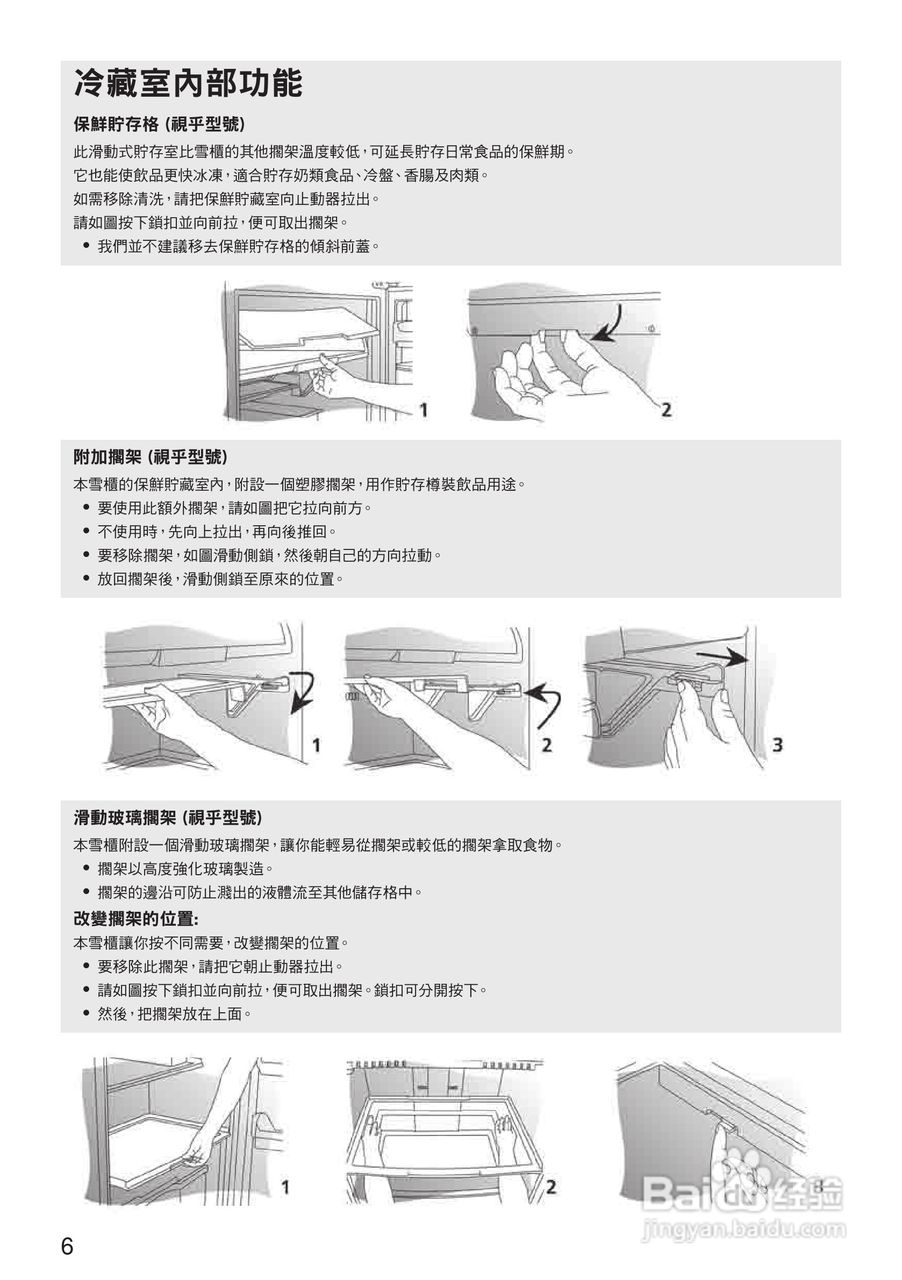 冷藏室內部功能

保鮮貯存格 (視乎型號)

此滑動式貯存室比雪櫃的其他擱架溫度較低，可延長貯存日常食品的保鮮期。
它也能使飲品更快冰凍，適合貯存奶類食品、冷盤、香腸及肉類。
如需移除清洗，請把保鮮貯藏室向止動器拉出。
請如圖按下鎖扣並向前拉，便可取出擱架。

• 我們並不建議移去保鮮貯存格的傾斜前蓋。

1 2

附加擱架 (視乎型號)

本雪櫃的保鮮貯藏室內，附設一個塑膠擱架，用作貯存樽裝飲品用途。

• 要使用此額外擱架，請如圖把它拉向前方。
• 不使用時，先向上拉出，再向後推回。
• 要移除擱架，如圖滑動側鎖，然後朝自己的方向拉動。
• 放回擱架後，滑動側鎖至原來的位置。

1 2 3

滑動玻璃擱架 (視乎型號)

本雪櫃附設一個滑動玻璃擱架，讓你能輕易從擱架或較低的擱架拿取食物。

• 擱架以高度強化玻璃製造。
• 擱架的邊沿可防止濺出的液體流至其他儲存格中。

改變擱架的位置:

本雪櫃讓你按不同需要，改變擱架的位置。

• 要移除此擱架，請把它朝止動器拉出。
• 請如圖按下鎖扣並向前拉，便可取出擱架。鎖扣可分開按下。
• 然後，把擱架放在上面。

1 2 3

Baidu 经验
jingyan.baidu.com

6