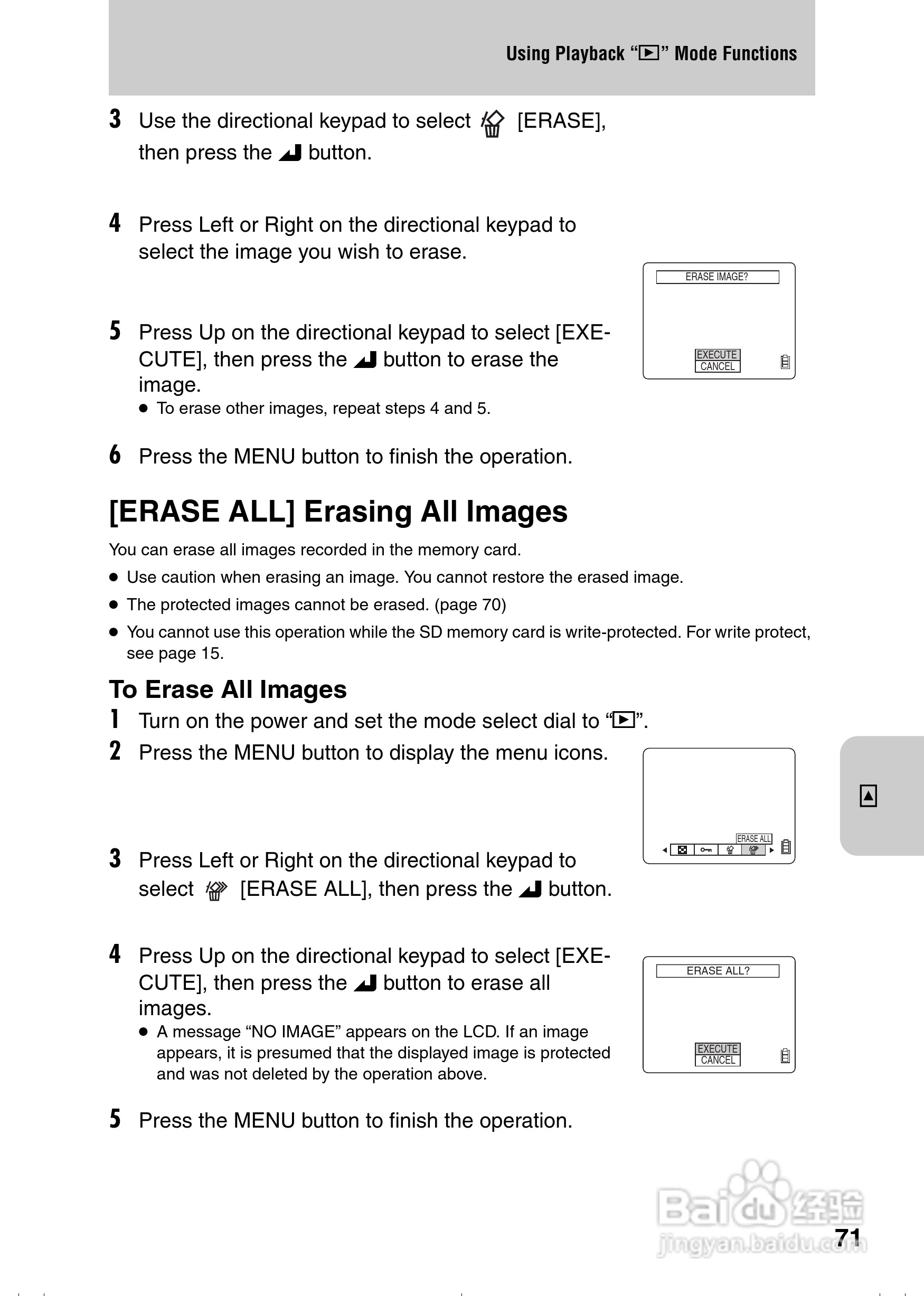 Using Playback “▶” Mode Functions

3 Use the directional keypad to select [ERASE], then press the button.

4 Press Left or Right on the directional keypad to select the image you wish to erase.

ERASE IMAGE?

EXECUTE
CANCEL

5 Press Up on the directional keypad to select [EXECUTE], then press the button to erase the image.
● To erase other images, repeat steps 4 and 5.

6 Press the MENU button to finish the operation.

[ERASE ALL] Erasing All Images

You can erase all images recorded in the memory card.
● Use caution when erasing an image. You cannot restore the erased image.
● The protected images cannot be erased. (page 70)
● You cannot use this operation while the SD memory card is write-protected. For write protect, see page 15.

To Erase All Images
1 Turn on the power and set the mode select dial to “▶”.
2 Press the MENU button to display the menu icons.

ERASE ALL

3 Press Left or Right on the directional keypad to select [ERASE ALL], then press the button.

4 Press Up on the directional keypad to select [EXECUTE], then press the button to erase all images.
● A message “NO IMAGE” appears on the LCD. If an image appears, it is presumed that the displayed image is protected and was not deleted by the operation above.

ERASE ALL?

EXECUTE
CANCEL

5 Press the MENU button to finish the operation.

Baidu经验
jingyan.baidu.com

71