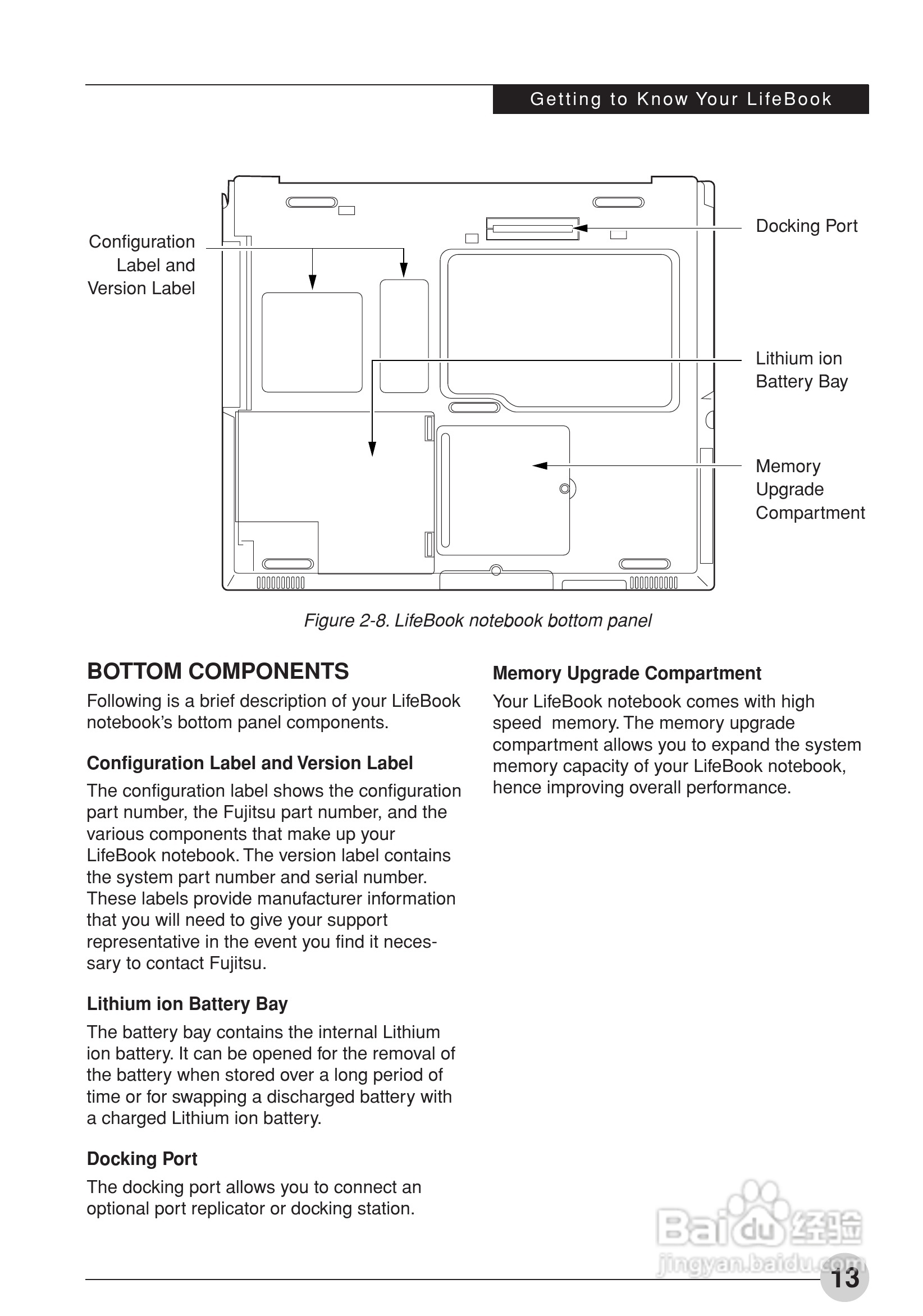 Getting to Know Your LifeBook

Configuration Label and Version Label

Docking Port

Lithium ion Battery Bay

Memory Upgrade Compartment

Figure 2-8. LifeBook notebook bottom panel

BOTTOM COMPONENTS

Following is a brief description of your LifeBook notebook's bottom panel components.

Configuration Label and Version Label

The configuration label shows the configuration part number, the Fujitsu part number, and the various components that make up your LifeBook notebook. The version label contains the system part number and serial number. These labels provide manufacturer information that you will need to give your support representative in the event you find it necessary to contact Fujitsu.

Lithium ion Battery Bay

The battery bay contains the internal Lithium ion battery. It can be opened for the removal of the battery when stored over a long period of time or for swapping a discharged battery with a charged Lithium ion battery.

Docking Port

The docking port allows you to connect an optional port replicator or docking station.

Memory Upgrade Compartment

Your LifeBook notebook comes with high speed memory. The memory upgrade compartment allows you to expand the system memory capacity of your LifeBook notebook, hence improving overall performance.

Baidu 经验
jingyan.baidu.com

13