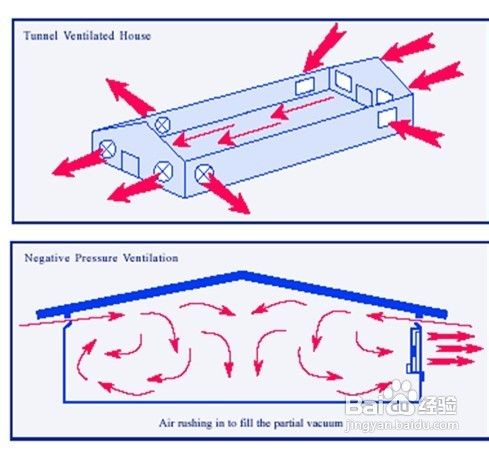 Tunnel Ventilated House

Negative Pressure Ventilation

Air rushing in to fill the partial vacuum

Baidu 经验
jingyan.baidu.com