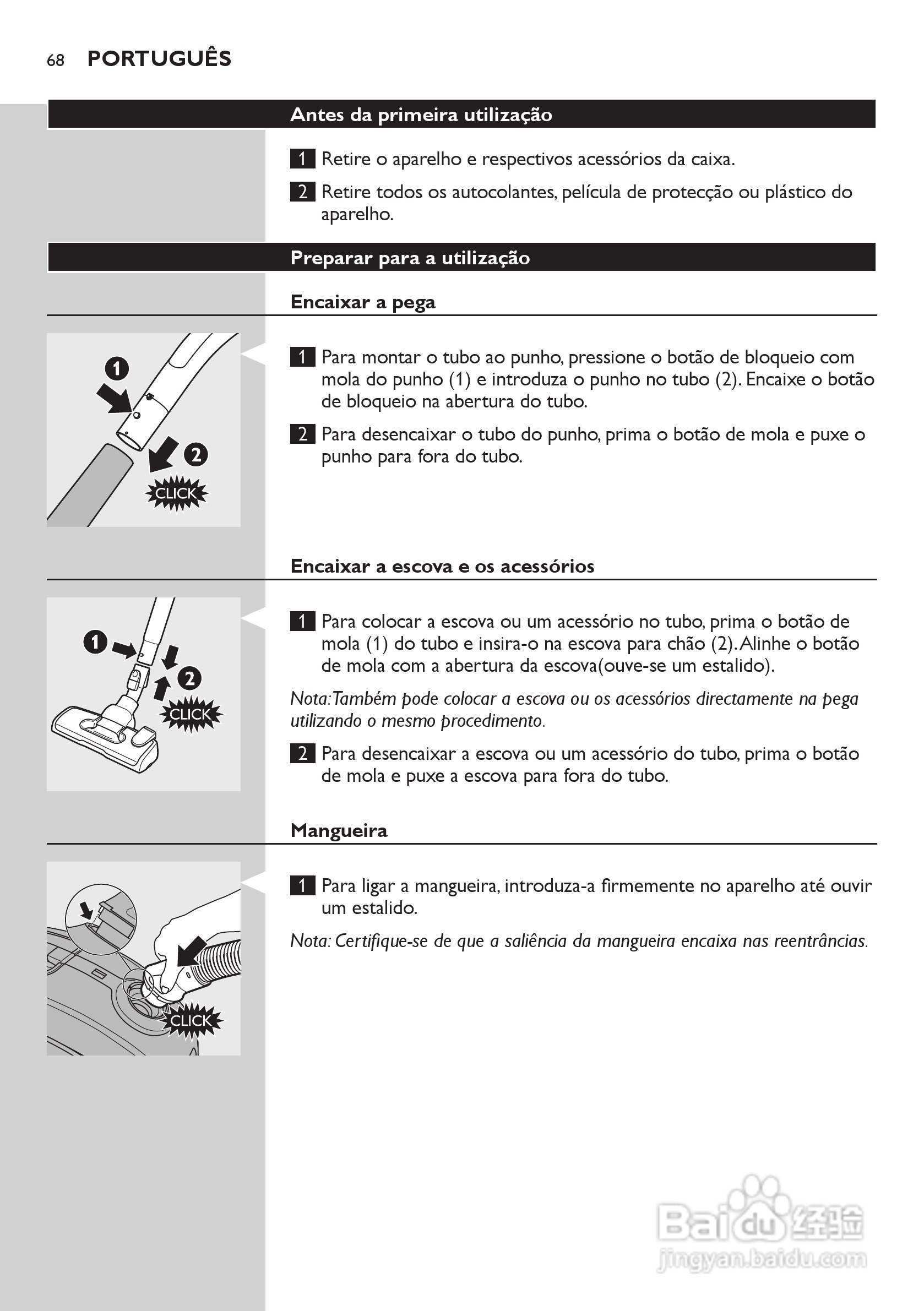 68 PORTUGUÊS

Antes da primeira utilização

1 Retire o aparelho e respectivos acessórios da caixa.

2 Retire todos os autocolantes, película de protecção ou plástico do aparelho.

Preparar para a utilização

Encaixar a pega

1

2

CLICK

1 Para montar o tubo ao punho, pressione o botão de bloqueio com mola do punho (1) e introduza o punho no tubo (2). Encaixe o botão de bloqueio na abertura do tubo.

2 Para desencaixar o tubo do punho, prima o botão de mola e puxe o punho para fora do tubo.

Encaixar a escova e os acessórios

1

2

CLICK

1 Para colocar a escova ou um acessório no tubo, prima o botão de mola (1) do tubo e insira-o na escova para chão (2). Alinhe o botão de mola com a abertura da escova(ouve-se um estalido).

Nota: Também pode colocar a escova ou os acessórios directamente na pega utilizando o mesmo procedimento.

2 Para desencaixar a escova ou um acessório do tubo, prima o botão de mola e puxe a escova para fora do tubo.

Mangueira

CLICK

1 Para ligar a mangueira, introduza-a firmemente no aparelho até ouvir um estalido.

Nota: Certifique-se de que a saliência da mangueira encaixa nas reentrâncias.

Baidu 经验
jingyan.baidu.com