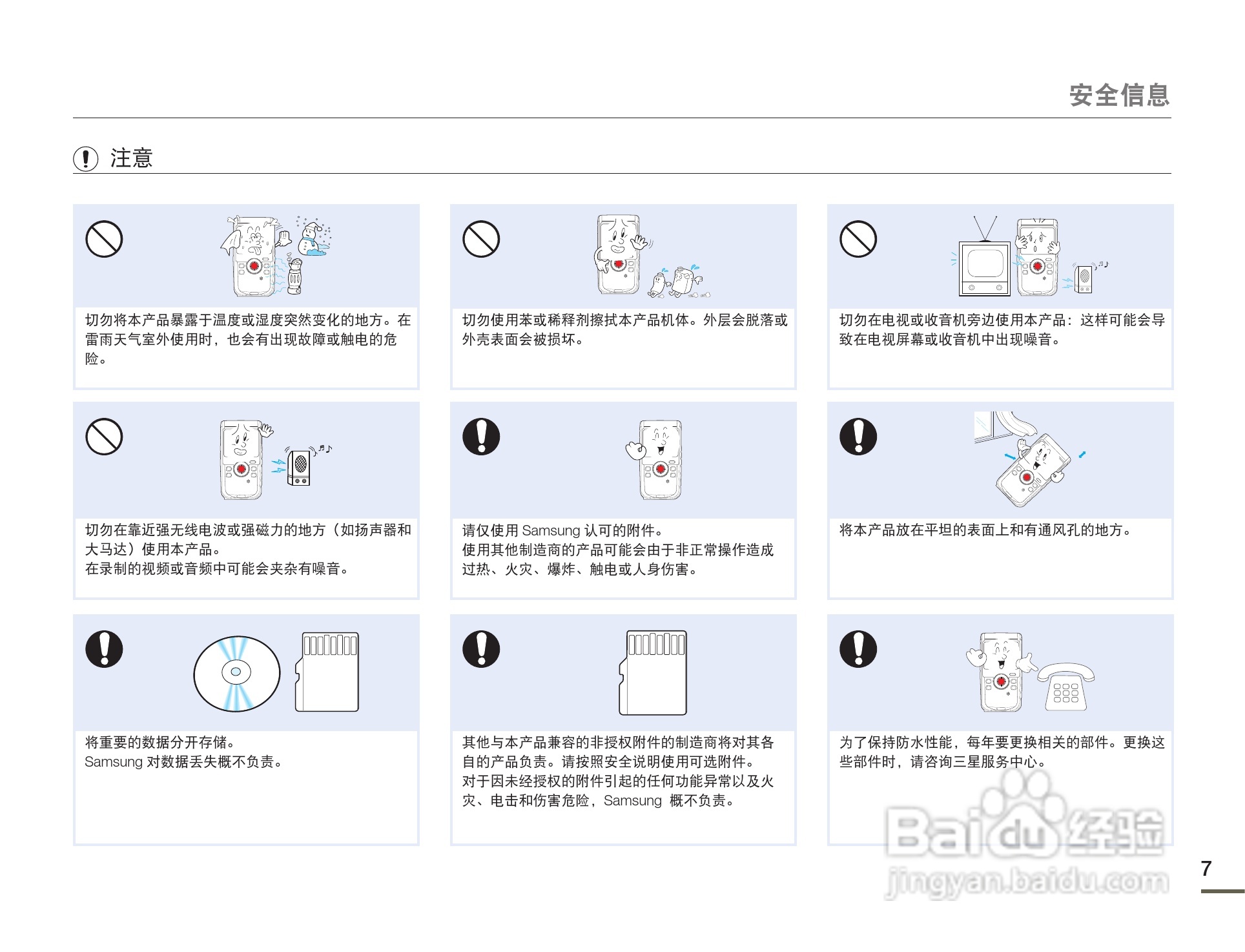 安全信息

注意

切勿将本产品暴露于温度或湿度突然变化的地方。在雷雨天气室外使用时，也会有出现故障或触电的危险。

切勿使用苯或稀释剂擦拭本产品机体。外层会脱落或外壳表面会被损坏。

切勿在电视或收音机旁边使用本产品：这样可能会导致在电视屏幕或收音机中出现噪音。

切勿在靠近强无线电波或强磁力的地方（如扬声器和大马达）使用本产品。
在录制的视频或音频中可能会夹杂有噪音。

请仅使用 Samsung 认可的附件。
使用其他制造商的产品可能会由于非正常操作造成过热、火灾、爆炸、触电或人身伤害。

将本产品放在平坦的表面上和有通风孔的地方。

将重要的数据分开存储。
Samsung 对数据丢失概不负责。

其他与本产品兼容的非授权附件的制造商将对其各自的产品负责。请按照安全说明使用可选附件。
对于因未经授权的附件引起的任何功能异常以及火灾、电击和伤害危险，Samsung 概不负责。

为了保持防水性能，每年要更换相关的部件。更换这些部件时，请咨询三星服务中心。

Baidu 经验
jingyan.baidu.com

7