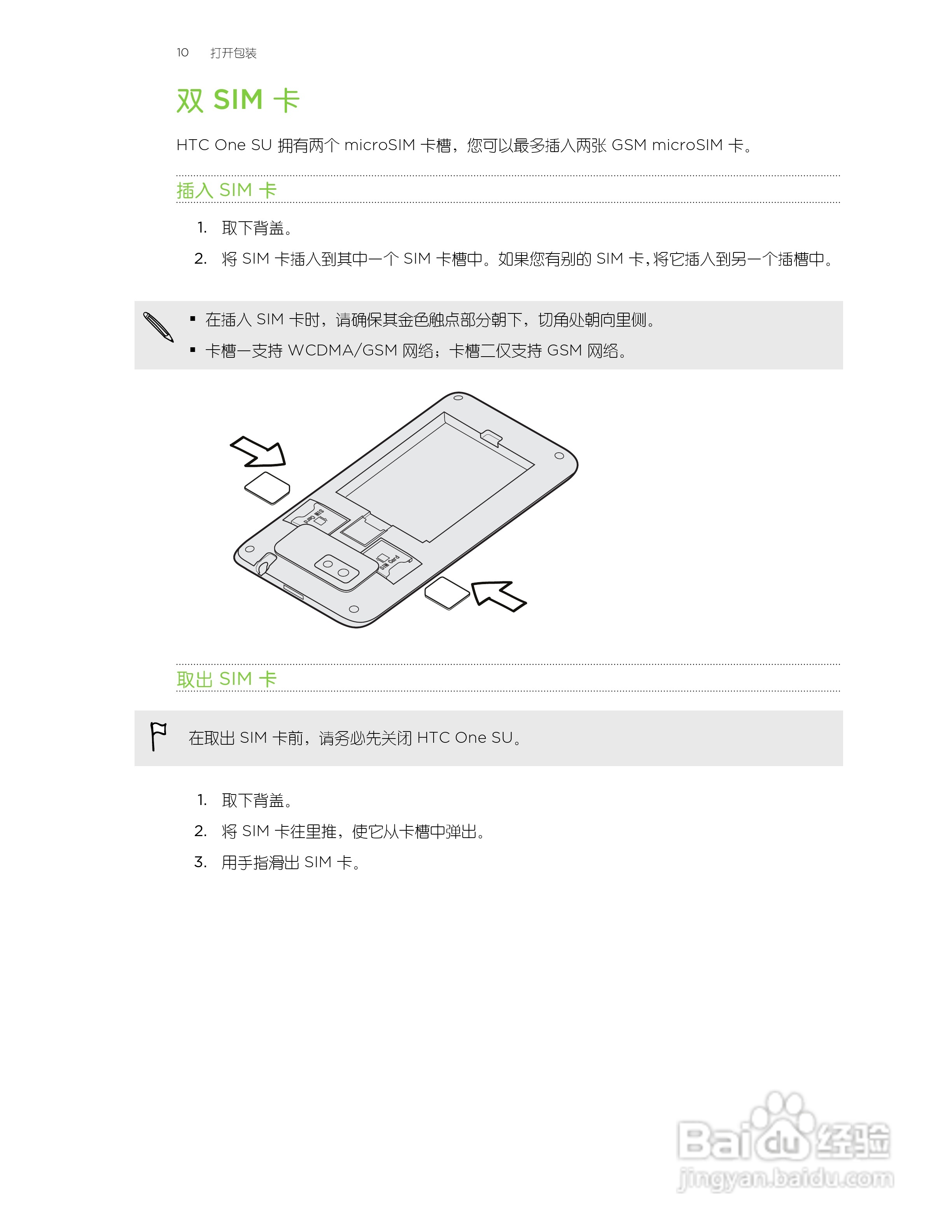 10 打开包装

双 SIM 卡

HTC One SU 拥有两个 microSIM 卡槽，您可以最多插入两张 GSM microSIM 卡。

插入 SIM 卡

1. 取下背盖。
2. 将 SIM 卡插入到其中一个 SIM 卡槽中。如果您有别的 SIM 卡，将它插入到另一个插槽中。

▪ 在插入 SIM 卡时，请确保其金色触点部分朝下，切角处朝向里侧。
▪ 卡槽一支持 WCDMA/GSM 网络；卡槽二仅支持 GSM 网络。

SIM Card

SIM Card

取出 SIM 卡

在取出 SIM 卡前，请务必先关闭 HTC One SU。

1. 取下背盖。
2. 将 SIM 卡往里推，使它从卡槽中弹出。
3. 用手指滑出 SIM 卡。

Baidu 经验
jingyan.baidu.com