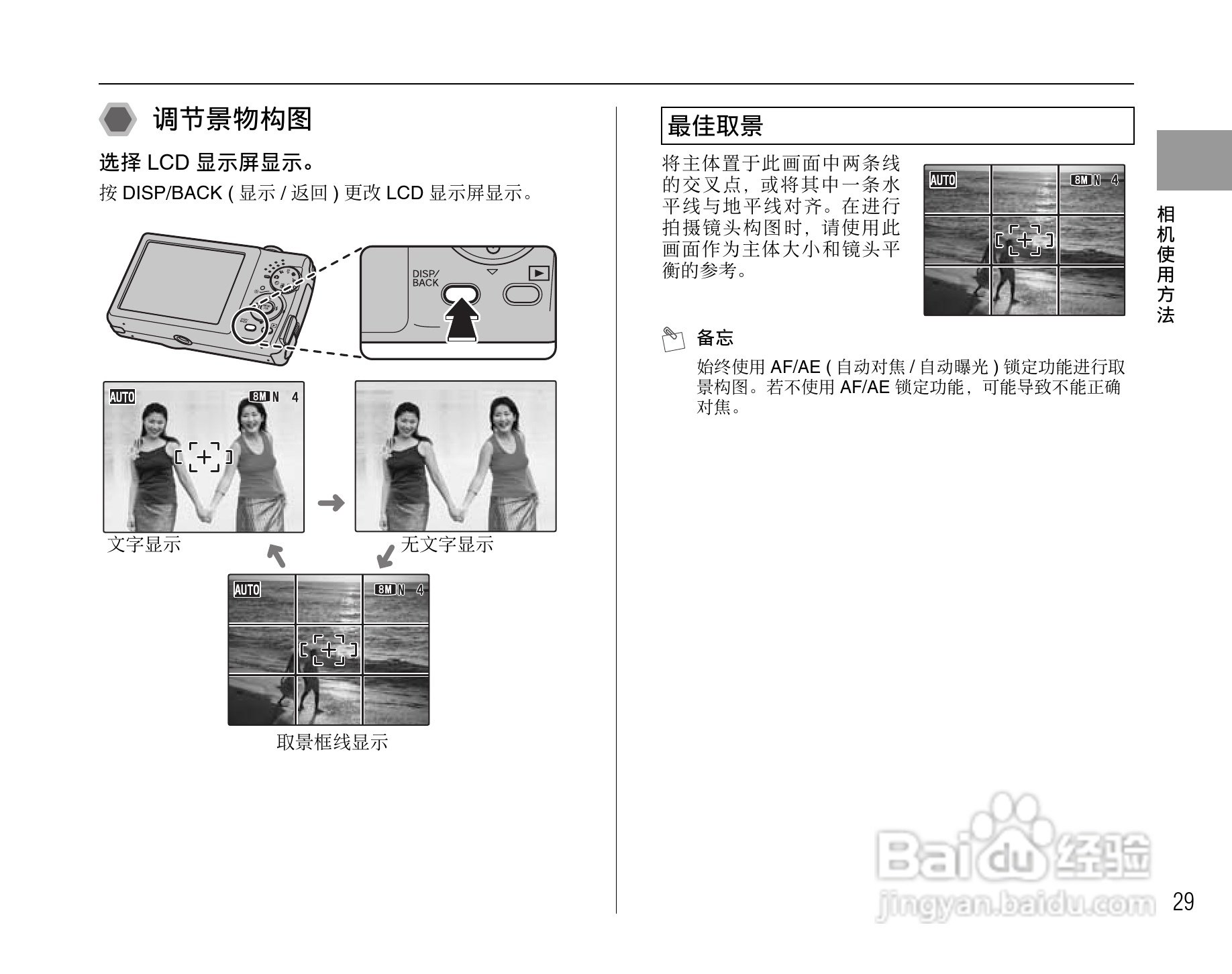 调节景物构图

选择 LCD 显示屏显示。

按 DISP/BACK ( 显示 / 返回 ) 更改 LCD 显示屏显示。

DISP/ BACK

AUTO 8M N 4

文字显示

无文字显示

AUTO 8M N 4

取景框线显示

最佳取景

将主体置于此画面中两条线的交叉点，或将其中一条水平线与地平线对齐。在进行拍摄镜头构图时，请使用此画面作为主体大小和镜头平衡的参考。

AUTO 8M N 4

备忘

始终使用 AF/AE ( 自动对焦 / 自动曝光 ) 锁定功能进行取景构图。若不使用 AF/AE 锁定功能，可能导致不能正确对焦。

相机使用方法

Baidu 经验
jingyan.baidu.com

29