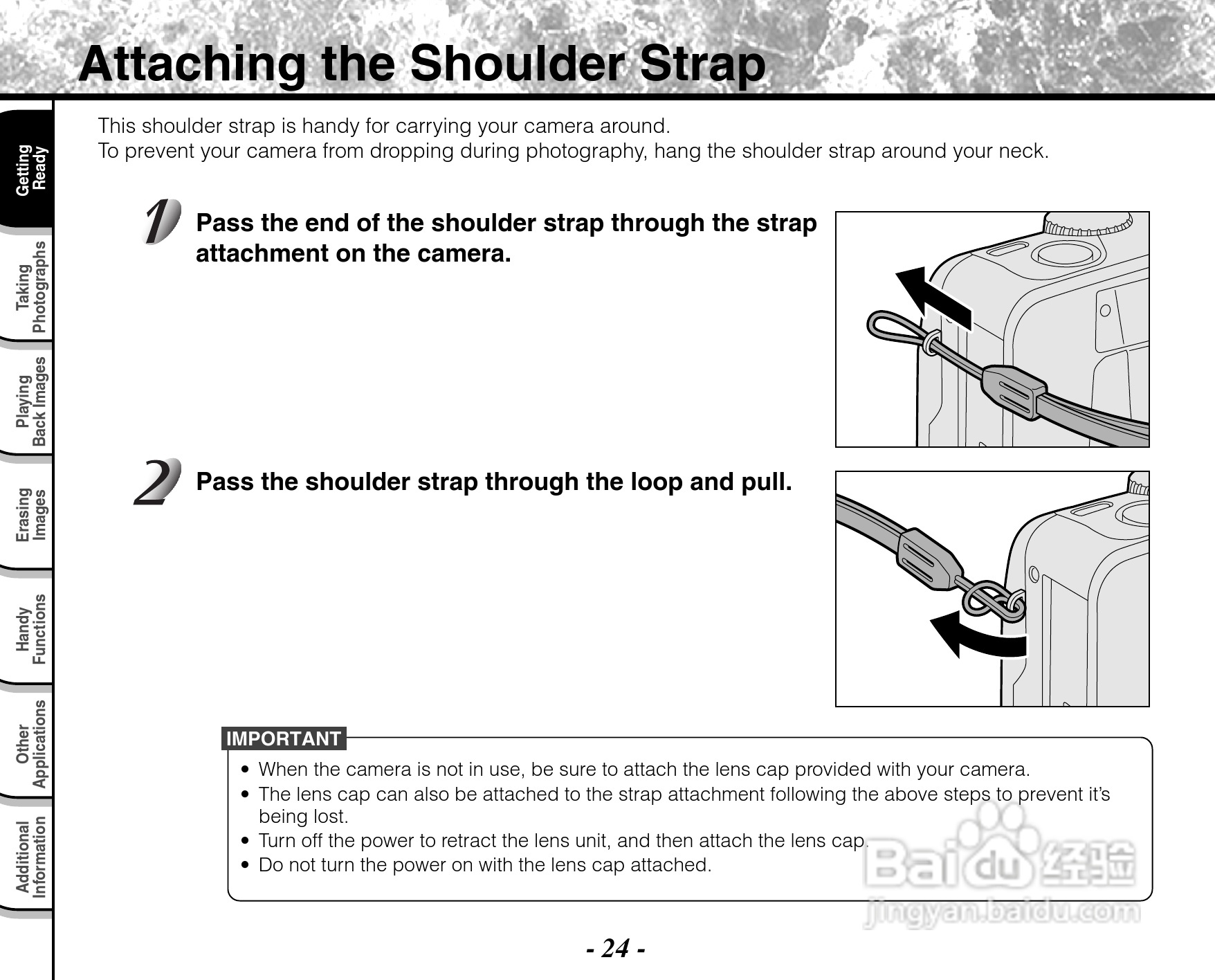 Attaching the Shoulder Strap

Getting Ready

Taking Photographs

Playing Back Images

Erasing Images

Handy Functions

Other Applications

Additional Information

This shoulder strap is handy for carrying your camera around.
To prevent your camera from dropping during photography, hang the shoulder strap around your neck.

1 Pass the end of the shoulder strap through the strap attachment on the camera.

2 Pass the shoulder strap through the loop and pull.

IMPORTANT
• When the camera is not in use, be sure to attach the lens cap provided with your camera.
• The lens cap can also be attached to the strap attachment following the above steps to prevent it's being lost.
• Turn off the power to retract the lens unit, and then attach the lens cap.
• Do not turn the power on with the lens cap attached.

Baidu 经验
jingyan.baidu.com

- 24 -