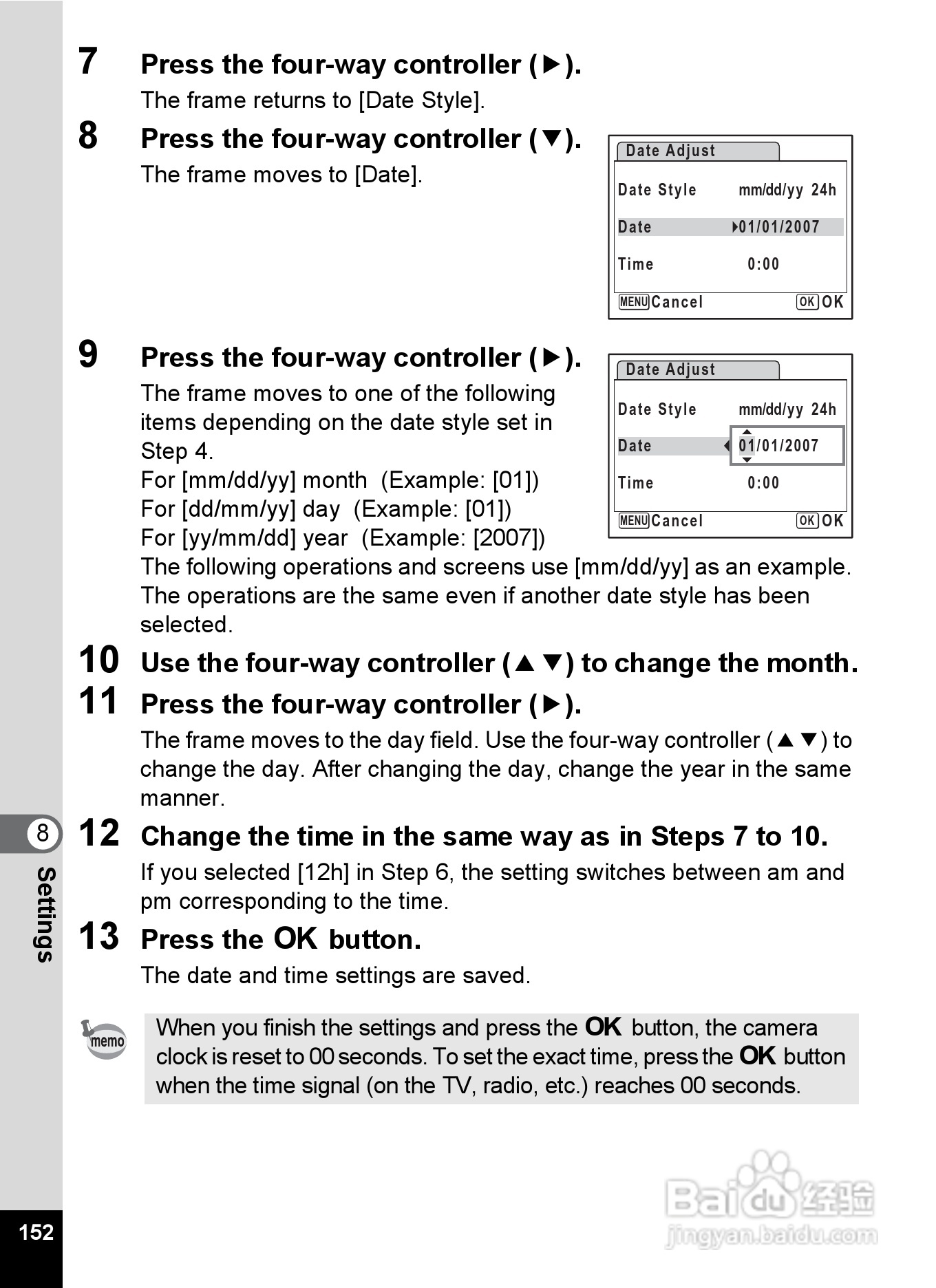 7 Press the four-way controller (▶).
The frame returns to [Date Style].

8 Press the four-way controller (▼).
The frame moves to [Date].

Date Adjust
Date Style mm/dd/yy 24h
Date ▶01/01/2007
Time 0:00
MENU Cancel OK OK

9 Press the four-way controller (▶).
The frame moves to one of the following items depending on the date style set in Step 4.
For [mm/dd/yy] month (Example: [01])
For [dd/mm/yy] day (Example: [01])
For [yy/mm/dd] year (Example: [2007])
The following operations and screens use [mm/dd/yy] as an example. The operations are the same even if another date style has been selected.

Date Adjust
Date Style mm/dd/yy 24h
Date ◀ 01/01/2007
Time 0:00
MENU Cancel OK OK

10 Use the four-way controller (▲▼) to change the month.

11 Press the four-way controller (▶).
The frame moves to the day field. Use the four-way controller (▲▼) to change the day. After changing the day, change the year in the same manner.

12 Change the time in the same way as in Steps 7 to 10.
If you selected [12h] in Step 6, the setting switches between am and pm corresponding to the time.

13 Press the OK button.
The date and time settings are saved.

memo
When you finish the settings and press the OK button, the camera clock is reset to 00 seconds. To set the exact time, press the OK button when the time signal (on the TV, radio, etc.) reaches 00 seconds.

8 Settings

152

Baidu 经验 jingyan.baidu.com