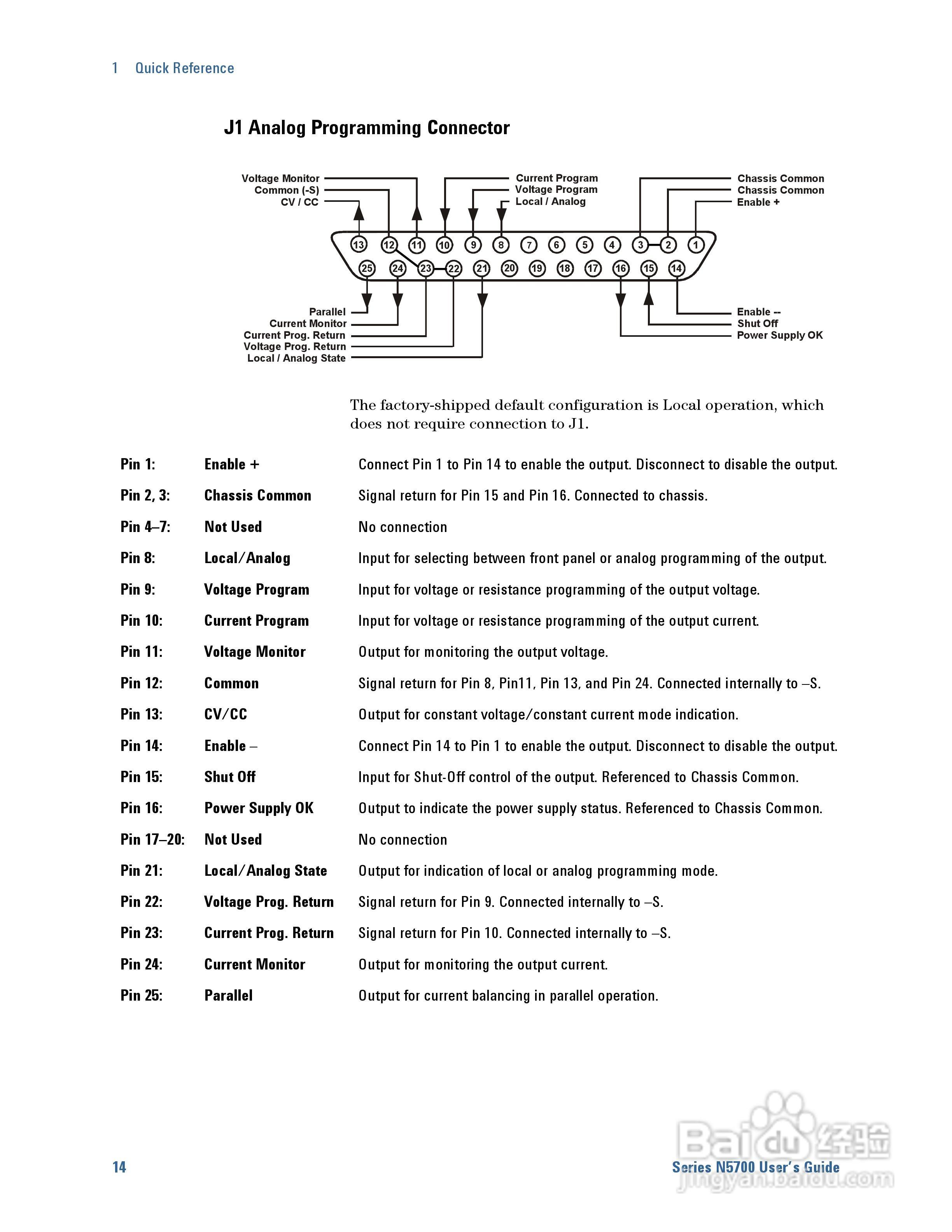 1 Quick Reference

J1 Analog Programming Connector

Voltage Monitor
Common (-S)
CV / CC

Current Program
Voltage Program
Local / Analog

Chassis Common
Chassis Common
Enable +

13 12 11 10 9 8 7 6 5 4 3 2 1
25 24 23 22 21 20 19 18 17 16 15 14

Parallel
Current Monitor
Current Prog. Return
Voltage Prog. Return
Local / Analog State

Enable --
Shut Off
Power Supply OK

The factory-shipped default configuration is Local operation, which does not require connection to J1.

| | | |
|---|---|---|
| Pin 1: | Enable + | Connect Pin 1 to Pin 14 to enable the output. Disconnect to disable the output. |
| Pin 2, 3: | Chassis Common | Signal return for Pin 15 and Pin 16. Connected to chassis. |
| Pin 4–7: | Not Used | No connection |
| Pin 8: | Local/Analog | Input for selecting between front panel or analog programming of the output. |
| Pin 9: | Voltage Program | Input for voltage or resistance programming of the output voltage. |
| Pin 10: | Current Program | Input for voltage or resistance programming of the output current. |
| Pin 11: | Voltage Monitor | Output for monitoring the output voltage. |
| Pin 12: | Common | Signal return for Pin 8, Pin11, Pin 13, and Pin 24. Connected internally to –S. |
| Pin 13: | CV/CC | Output for constant voltage/constant current mode indication. |
| Pin 14: | Enable – | Connect Pin 14 to Pin 1 to enable the output. Disconnect to disable the output. |
| Pin 15: | Shut Off | Input for Shut-Off control of the output. Referenced to Chassis Common. |
| Pin 16: | Power Supply OK | Output to indicate the power supply status. Referenced to Chassis Common. |
| Pin 17–20: | Not Used | No connection |
| Pin 21: | Local/Analog State | Output for indication of local or analog programming mode. |
| Pin 22: | Voltage Prog. Return | Signal return for Pin 9. Connected internally to –S. |
| Pin 23: | Current Prog. Return | Signal return for Pin 10. Connected internally to –S. |
| Pin 24: | Current Monitor | Output for monitoring the output current. |
| Pin 25: | Parallel | Output for current balancing in parallel operation. |

14

Series N5700 User's Guide

Baidu 经验
jingyan.baidu.com