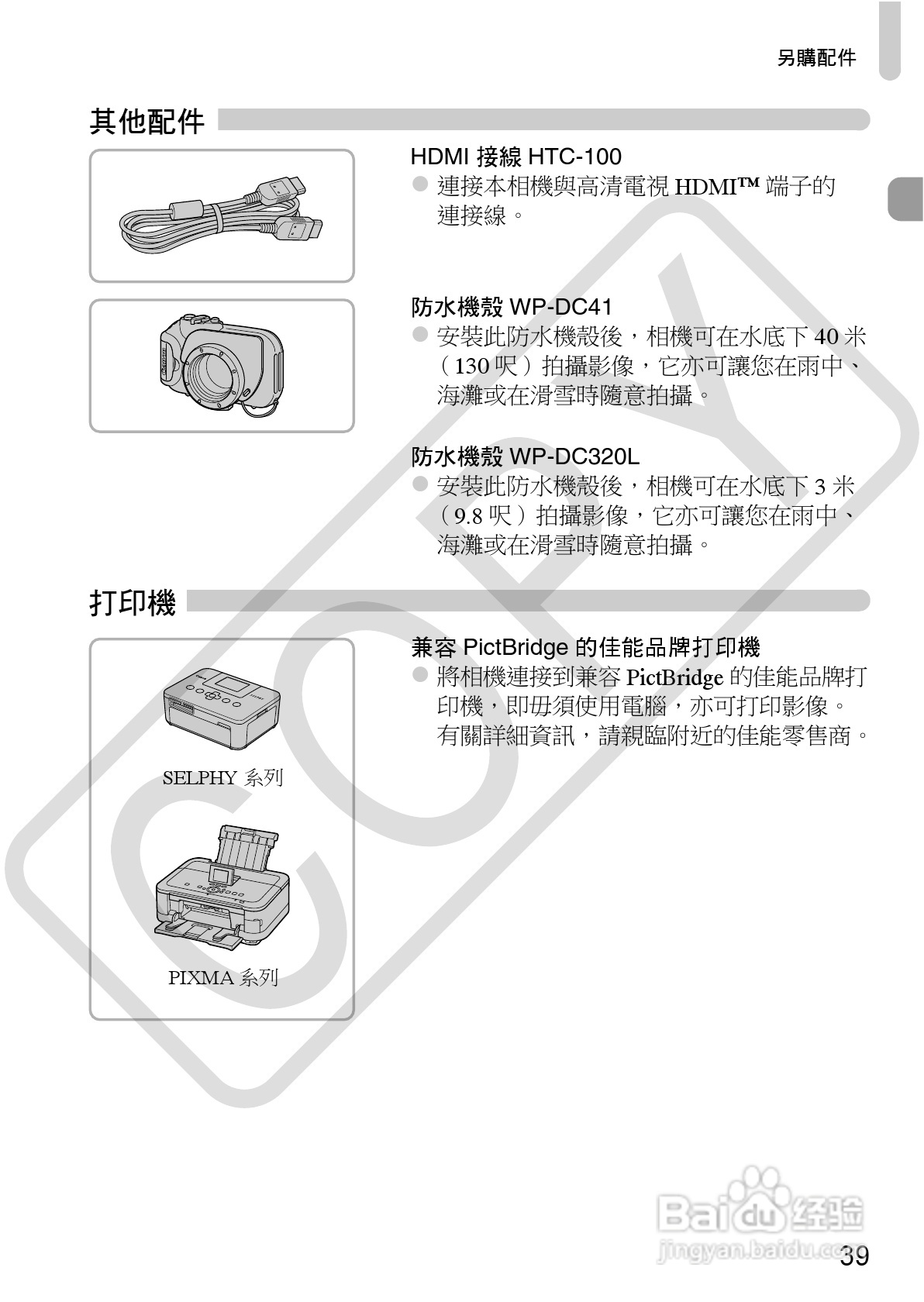 另購配件

其他配件

HDMI 接線 HTC-100
● 連接本相機與高清電視 HDMI™ 端子的連接線。

防水機殼 WP-DC41
● 安裝此防水機殼後，相機可在水底下 40 米（130 呎）拍攝影像，它亦可讓您在雨中、海灘或在滑雪時隨意拍攝。

防水機殼 WP-DC320L
● 安裝此防水機殼後，相機可在水底下 3 米（9.8 呎）拍攝影像，它亦可讓您在雨中、海灘或在滑雪時隨意拍攝。

打印機

SELPHY 系列

PIXMA 系列

兼容 PictBridge 的佳能品牌打印機
● 將相機連接到兼容 PictBridge 的佳能品牌打印機，即毋須使用電腦，亦可打印影像。有關詳細資訊，請親臨附近的佳能零售商。

COPY

Baidu 经验
jingyan.baidu.com

39