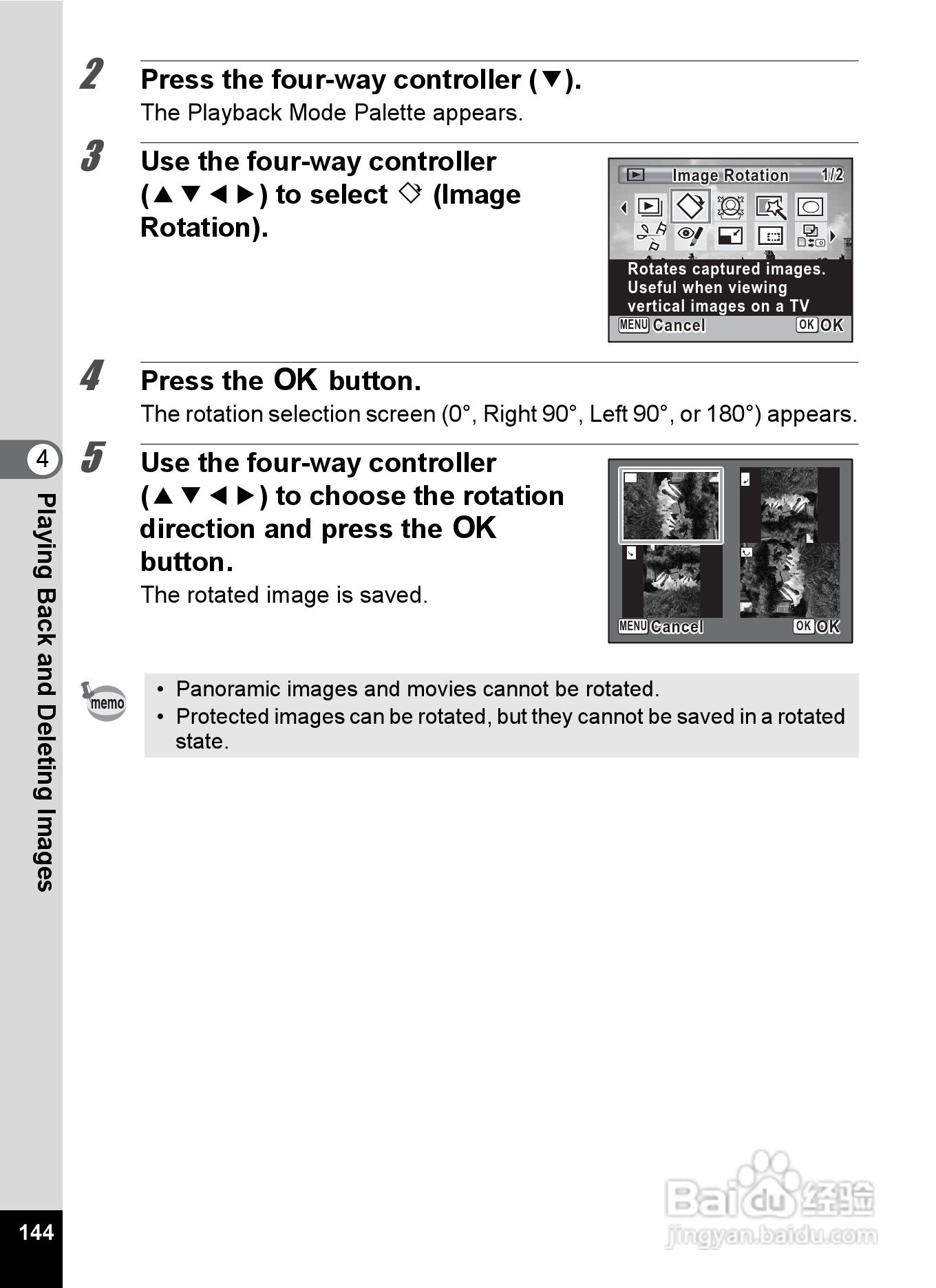 2 Press the four-way controller (▼).

The Playback Mode Palette appears.

3 Use the four-way controller (▲▼◀▶) to select ◇ (Image Rotation).

Image Rotation 1/2

Rotates captured images. Useful when viewing vertical images on a TV

MENU Cancel OK OK

4 Press the OK button.

The rotation selection screen (0°, Right 90°, Left 90°, or 180°) appears.

5 Use the four-way controller (▲▼◀▶) to choose the rotation direction and press the OK button.

The rotated image is saved.

MENU Cancel OK OK

memo

• Panoramic images and movies cannot be rotated.
• Protected images can be rotated, but they cannot be saved in a rotated state.

4

Playing Back and Deleting Images

144

Baidu 经验 jingyan.baidu.com