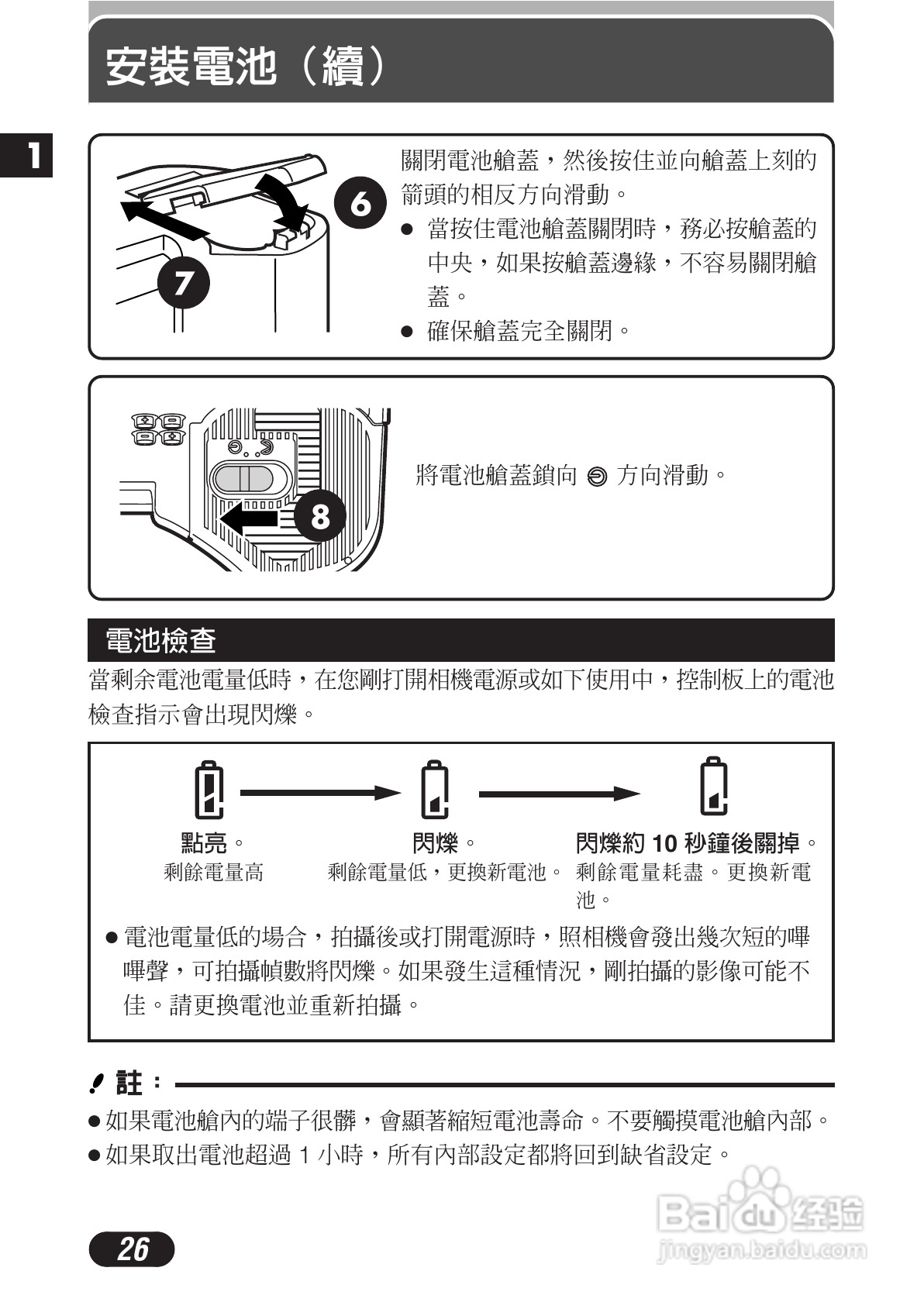 安裝電池（續）

1

6

7

關閉電池艙蓋，然後按住並向艙蓋上刻的箭頭的相反方向滑動。

● 當按住電池艙蓋關閉時，務必按艙蓋的中央，如果按艙蓋邊緣，不容易關閉艙蓋。

● 確保艙蓋完全關閉。

8

將電池艙蓋鎖向 ⊜ 方向滑動。

電池檢查

當剩余電池電量低時，在您剛打開相機電源或如下使用中，控制板上的電池檢查指示會出現閃爍。

點亮。
剩餘電量高

閃爍。
剩餘電量低，更換新電池。

閃爍約 10 秒鐘後關掉。
剩餘電量耗盡。更換新電池。

● 電池電量低的場合，拍攝後或打開電源時，照相機會發出幾次短的嗶嗶聲，可拍攝幀數將閃爍。如果發生這種情況，剛拍攝的影像可能不佳。請更換電池並重新拍攝。

註：

● 如果電池艙內的端子很髒，會顯著縮短電池壽命。不要觸摸電池艙內部。

● 如果取出電池超過 1 小時，所有內部設定都將回到缺省設定。

26

Baidu 经验
jingyan.baidu.com