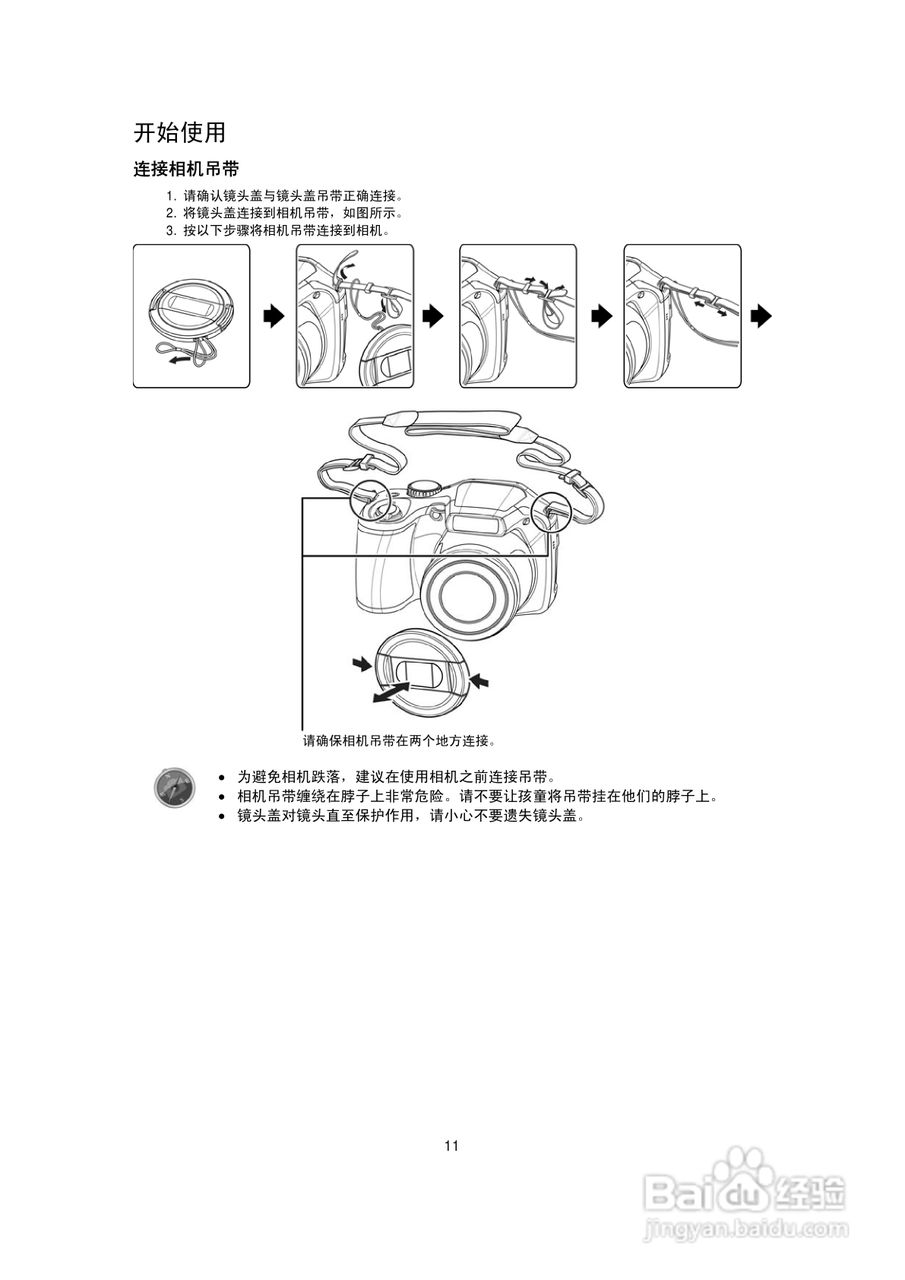 开始使用

连接相机吊带

1. 请确认镜头盖与镜头盖吊带正确连接。
2. 将镜头盖连接到相机吊带，如图所示。
3. 按以下步骤将相机吊带连接到相机。

请确保相机吊带在两个地方连接。

• 为避免相机跌落，建议在使用相机之前连接吊带。
• 相机吊带缠绕在脖子上非常危险。请不要让孩童将吊带挂在他们的脖子上。
• 镜头盖对镜头直至保护作用，请小心不要遗失镜头盖。

11

Baidu经验
jingyan.baidu.com