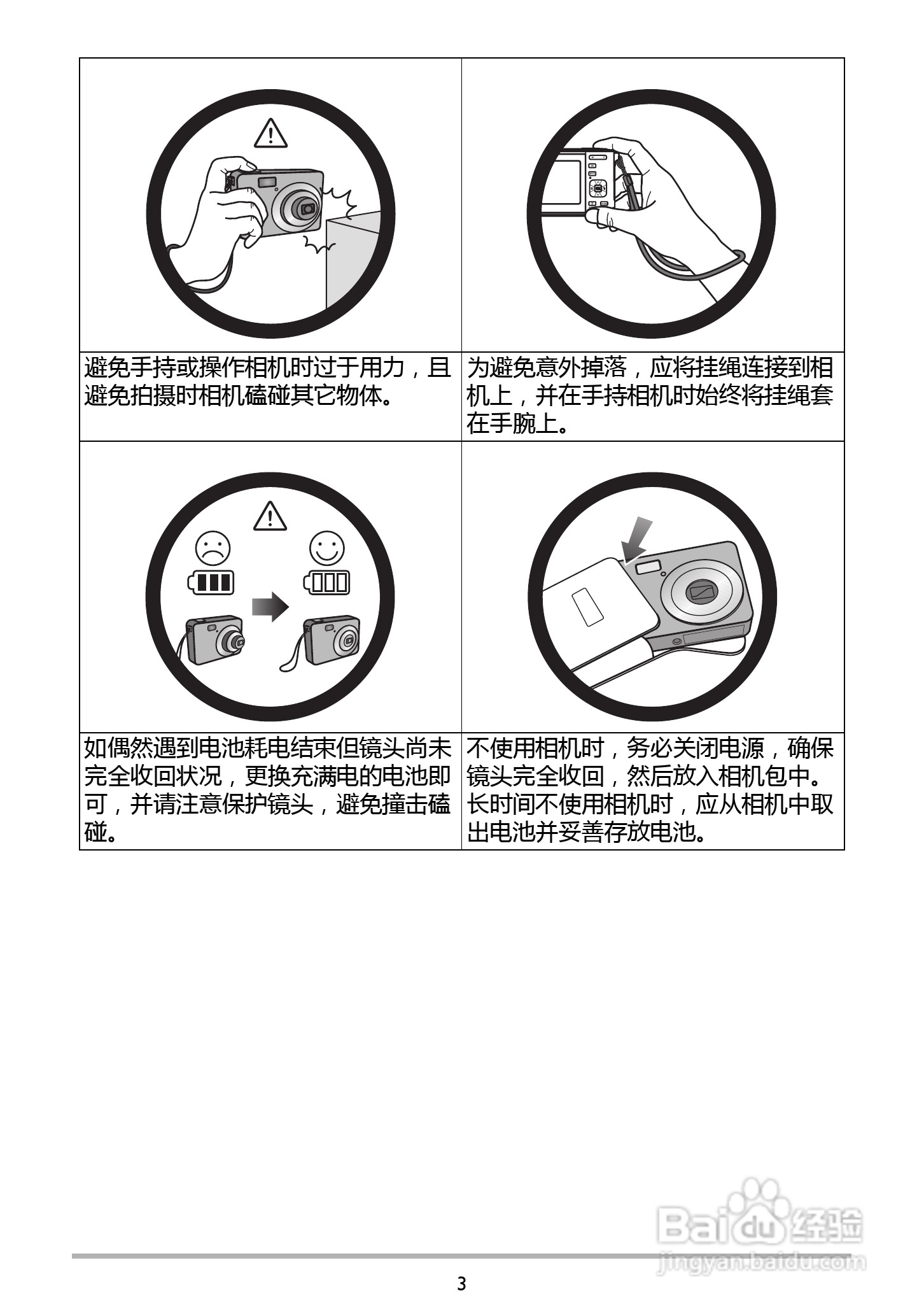 | 避免手持或操作相机时过于用力，且避免拍摄时相机磕碰其它物体。 | 为避免意外掉落，应将挂绳连接到相机上，并在手持相机时始终将挂绳套在手腕上。 |
|---|---|
| 如偶然遇到电池耗电结束但镜头尚未完全收回状况，更换充满电的电池即可，并请注意保护镜头，避免撞击磕碰。 | 不使用相机时，务必关闭电源，确保镜头完全收回，然后放入相机包中。长时间不使用相机时，应从相机中取出电池并妥善存放电池。 |

Baidu 经验
jingyan.baidu.com

3