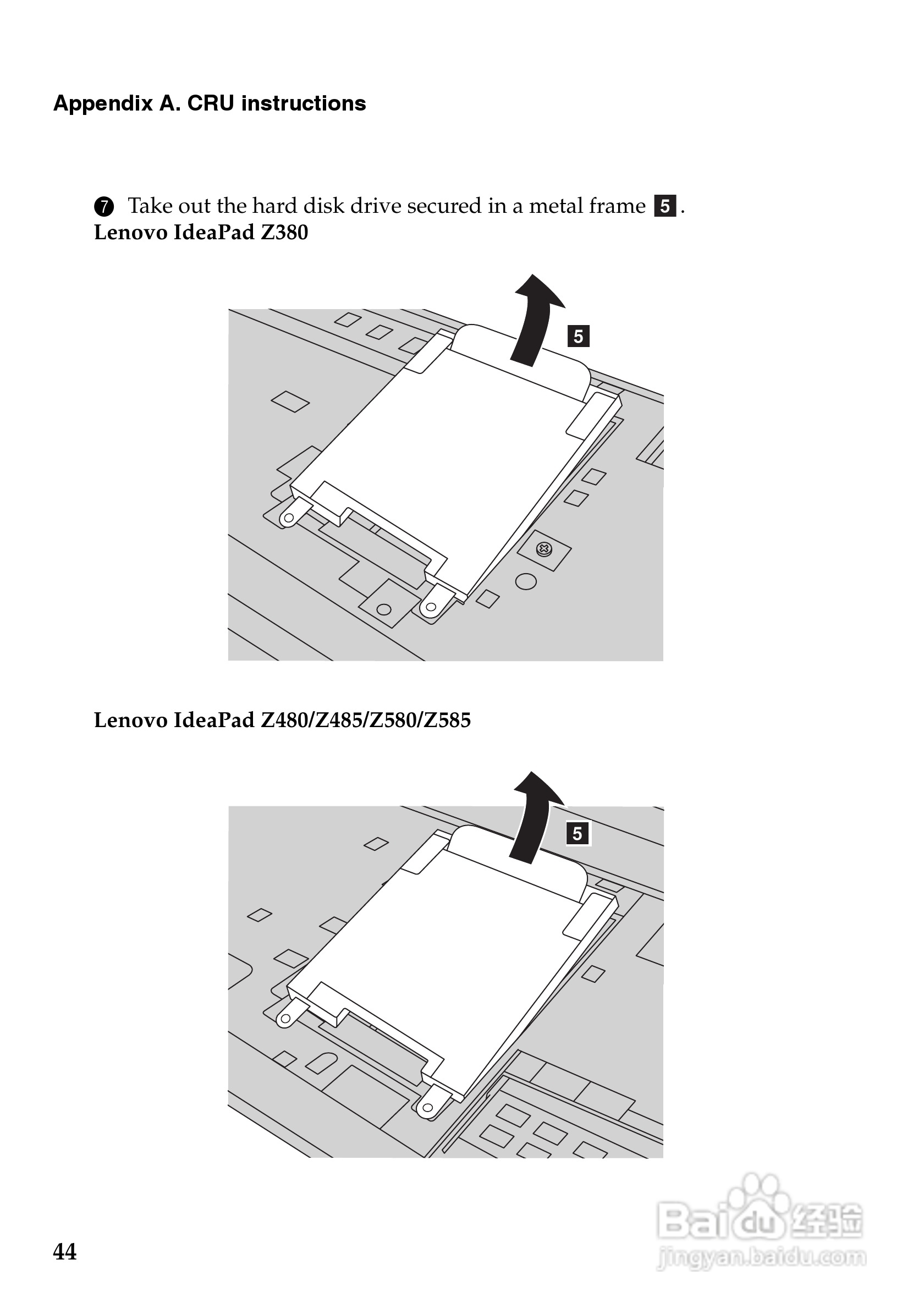 Appendix A. CRU instructions

❼ Take out the hard disk drive secured in a metal frame 5.

Lenovo IdeaPad Z380

5

Lenovo IdeaPad Z480/Z485/Z580/Z585

5

44

Baidu 经验
jingyan.baidu.com