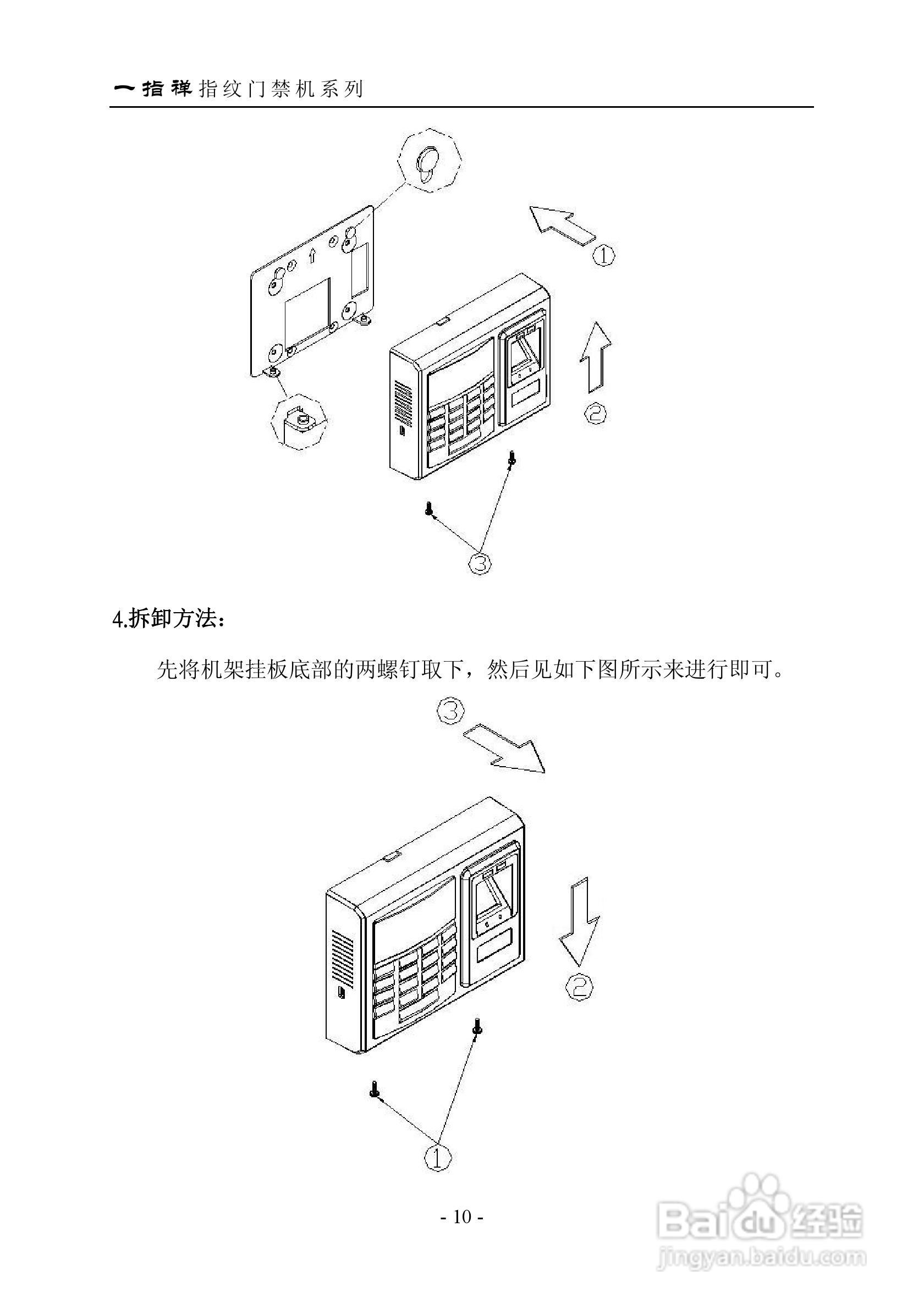 一指禅 指纹门禁机系列

①

②

③

4.拆卸方法：

先将机架挂板底部的两螺钉取下，然后见如下图所示来进行即可。

③

②

①

- 10 -

Baidu 经验
jingyan.baidu.com